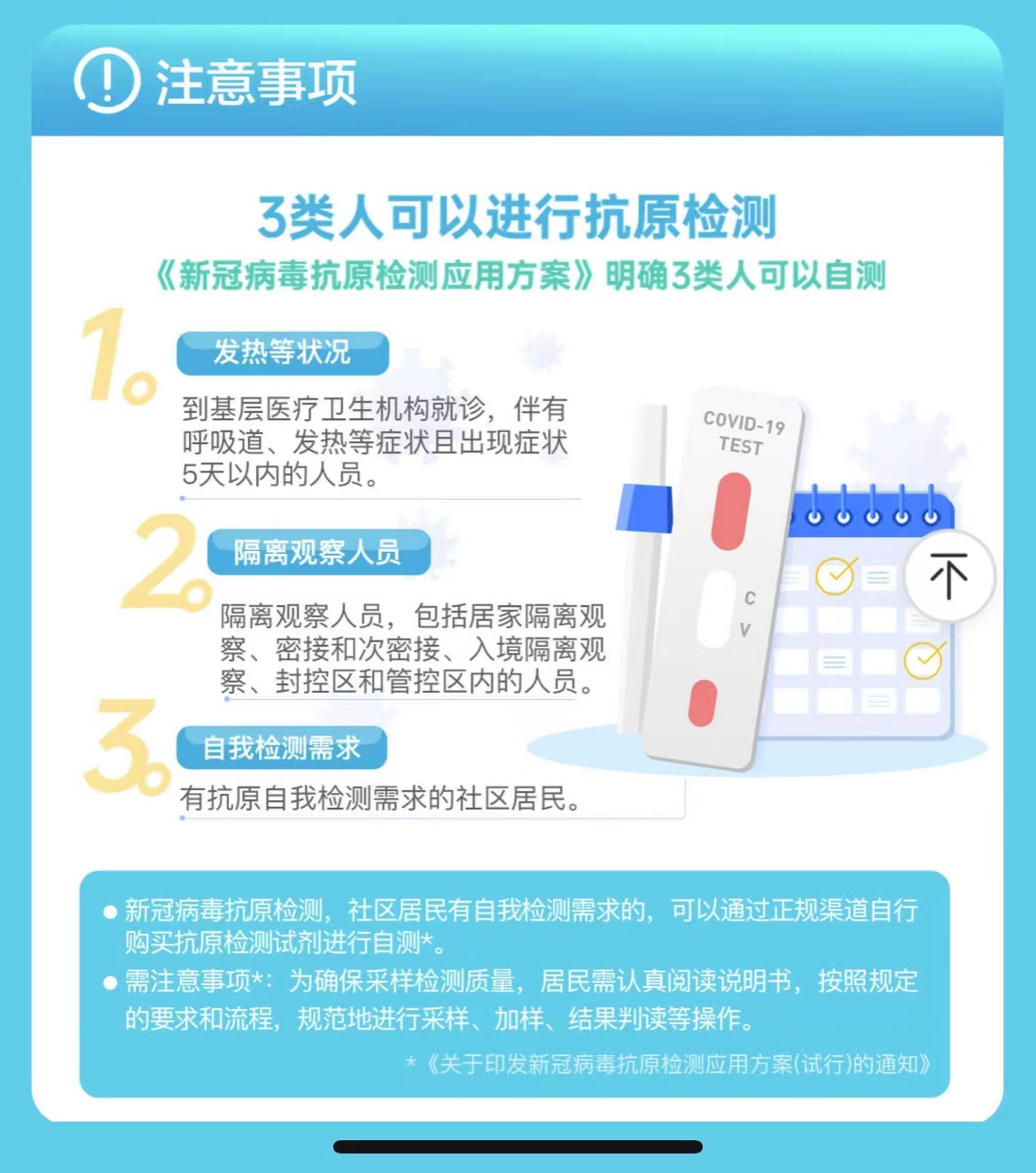 注意事项

3类人可以进行抗原检测

《新冠病毒抗原检测应用方案》明确3类人可以自测

1. 发热等状况

到基层医疗卫生机构就诊，伴有呼吸道、发热等症状且出现症状5天以内的人员。

2. 隔离观察人员

隔离观察人员，包括居家隔离观察、密接和次密接、入境隔离观察、封控区和管控区内的人员。

3. 自我检测需求

有抗原自我检测需求的社区居民。

COVID-19 TEST

C

V

● 新冠病毒抗原检测，社区居民有自我检测需求的，可以通过正规渠道自行购买抗原检测试剂进行自测*。

● 需注意事项*：为确保采样检测质量，居民需认真阅读说明书，按照规定的要求和流程，规范地进行采样、加样、结果判读等操作。

*《关于印发新冠病毒抗原检测应用方案(试行)的通知》