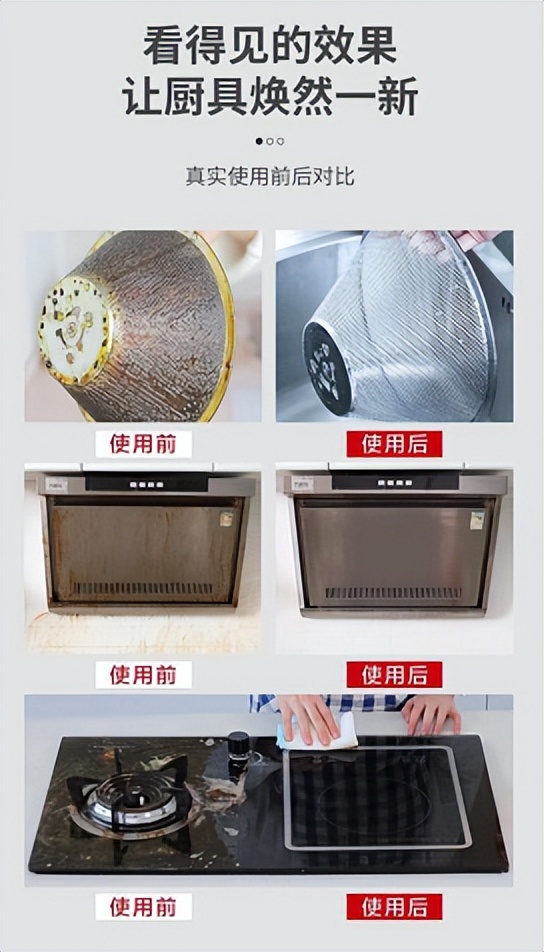 看得见的效果
让厨具焕然一新

真实使用前后对比

使用前

使用后

使用前

使用后

使用前

使用后