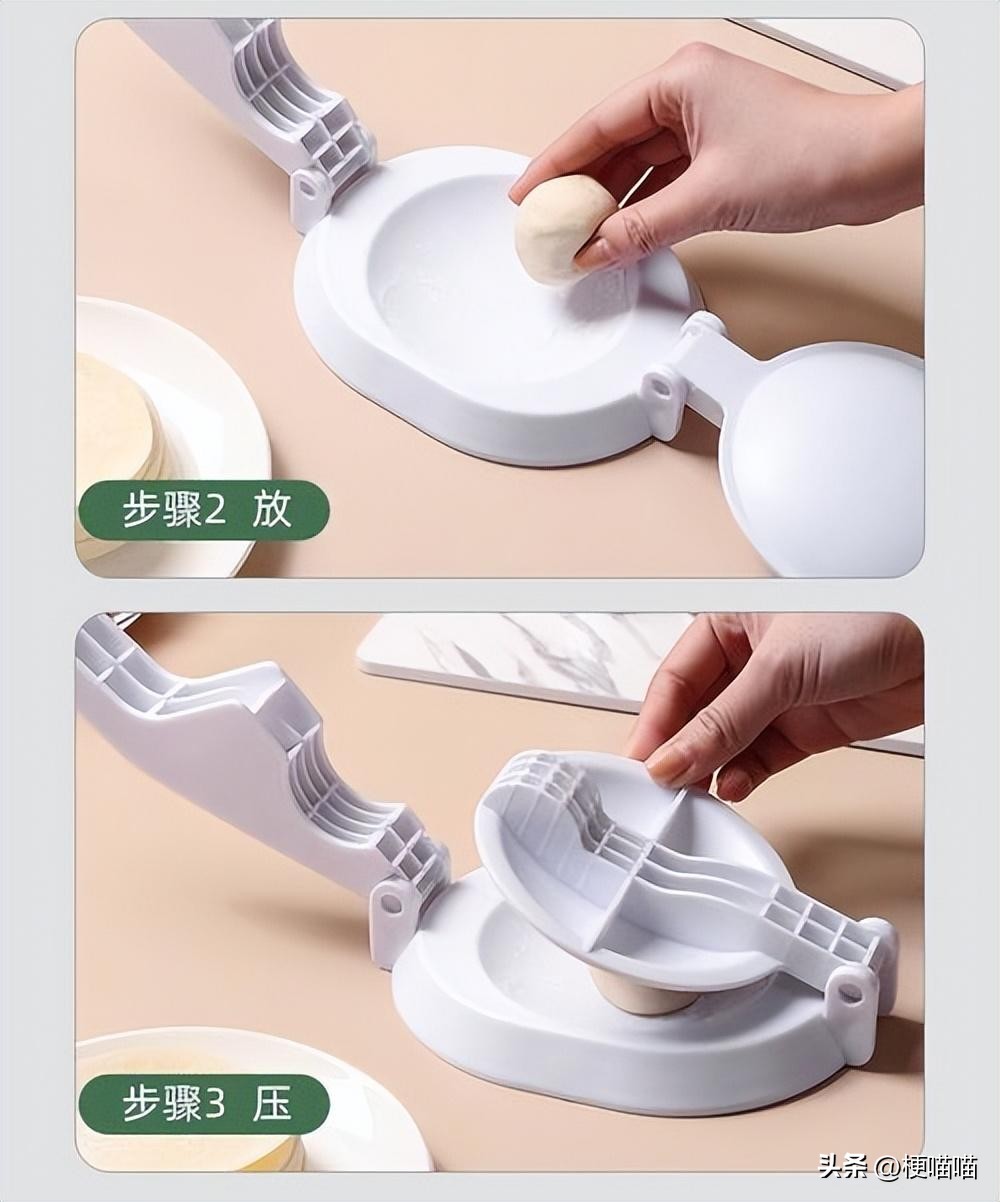 步骤2 放

步骤3 压

头条 @梗喵喵