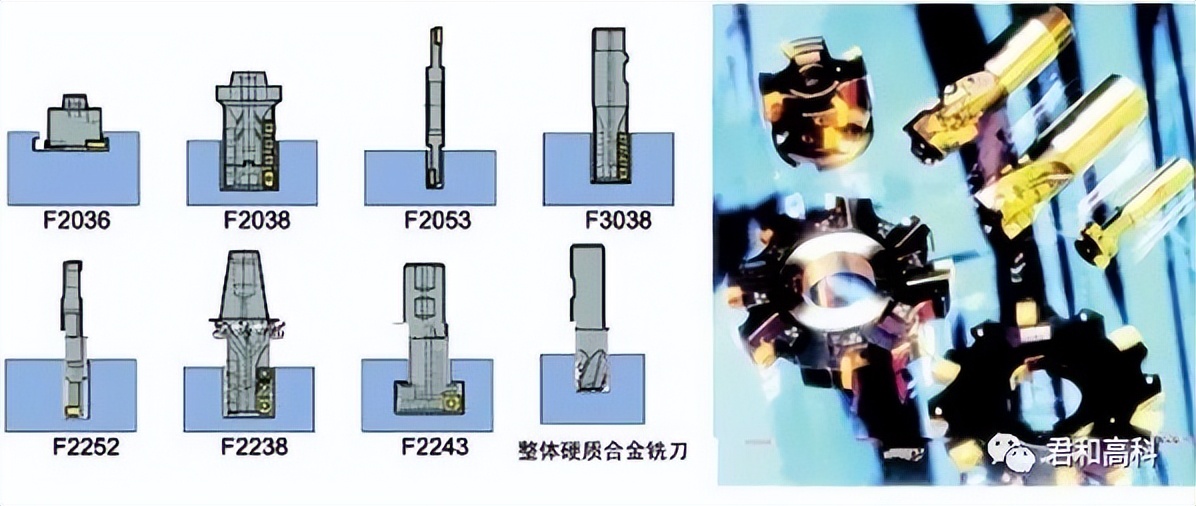 F2036
F2038
F2053
F3038
F2252
F2238
F2243
整体硬质合金铣刀
君和高科