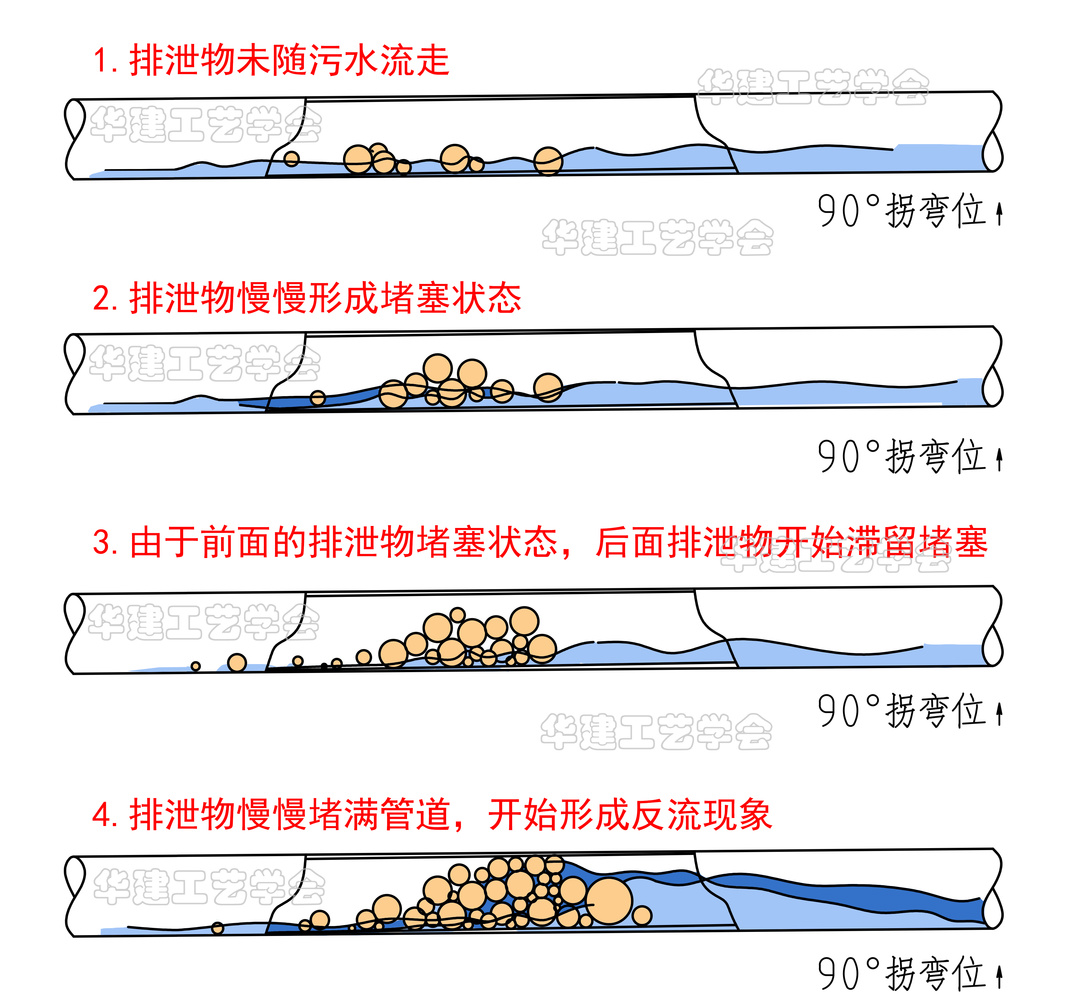 1. 排泄物未随污水流走

华建工艺学会

华建工艺学会

90°拐弯位↑

华建工艺学会

2. 排泄物慢慢形成堵塞状态

华建工艺学会

90°拐弯位↑

3. 由于前面的排泄物堵塞状态，后面排泄物开始滞留堵塞

华建工艺学会

华建工艺学会

90°拐弯位↑

华建工艺学会

4. 排泄物慢慢堵满管道，开始形成反流现象

华建工艺学会

90°拐弯位↑