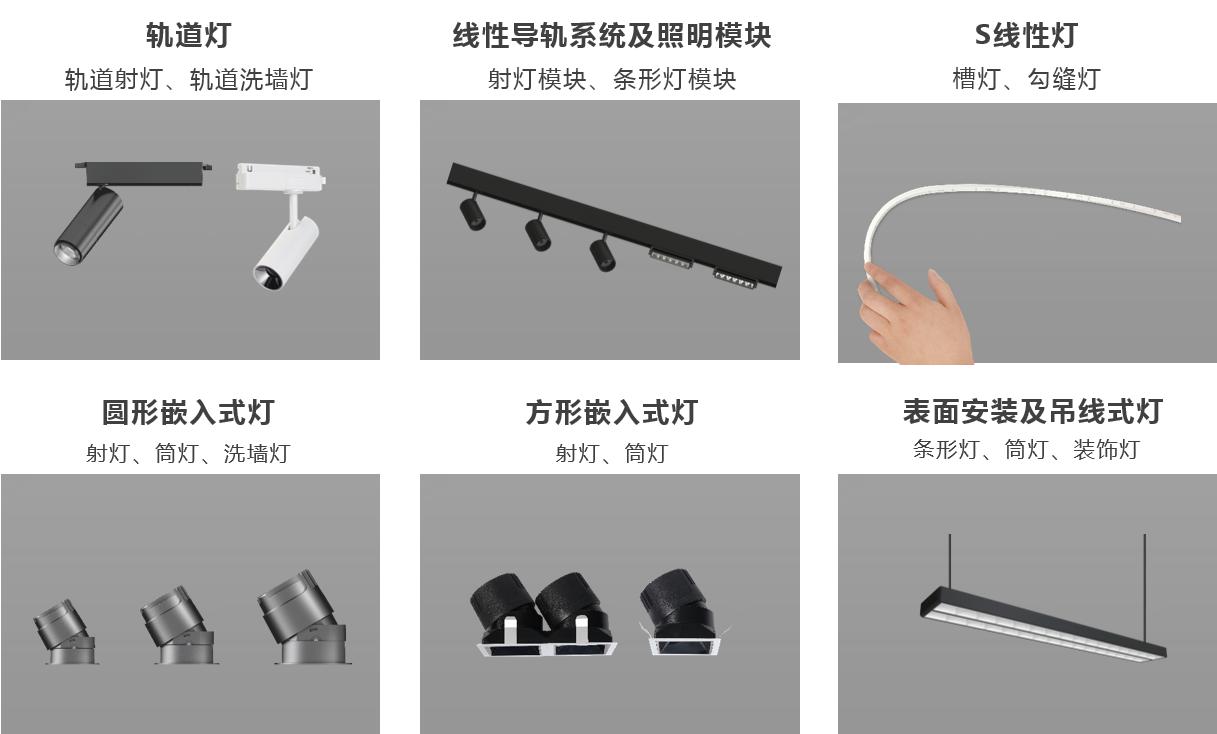 轨道灯
轨道射灯、轨道洗墙灯

线性导轨系统及照明模块
射灯模块、条形灯模块

S线性灯
槽灯、勾缝灯

圆形嵌入式灯
射灯、筒灯、洗墙灯

方形嵌入式灯
射灯、筒灯

表面安装及吊线式灯
条形灯、筒灯、装饰灯