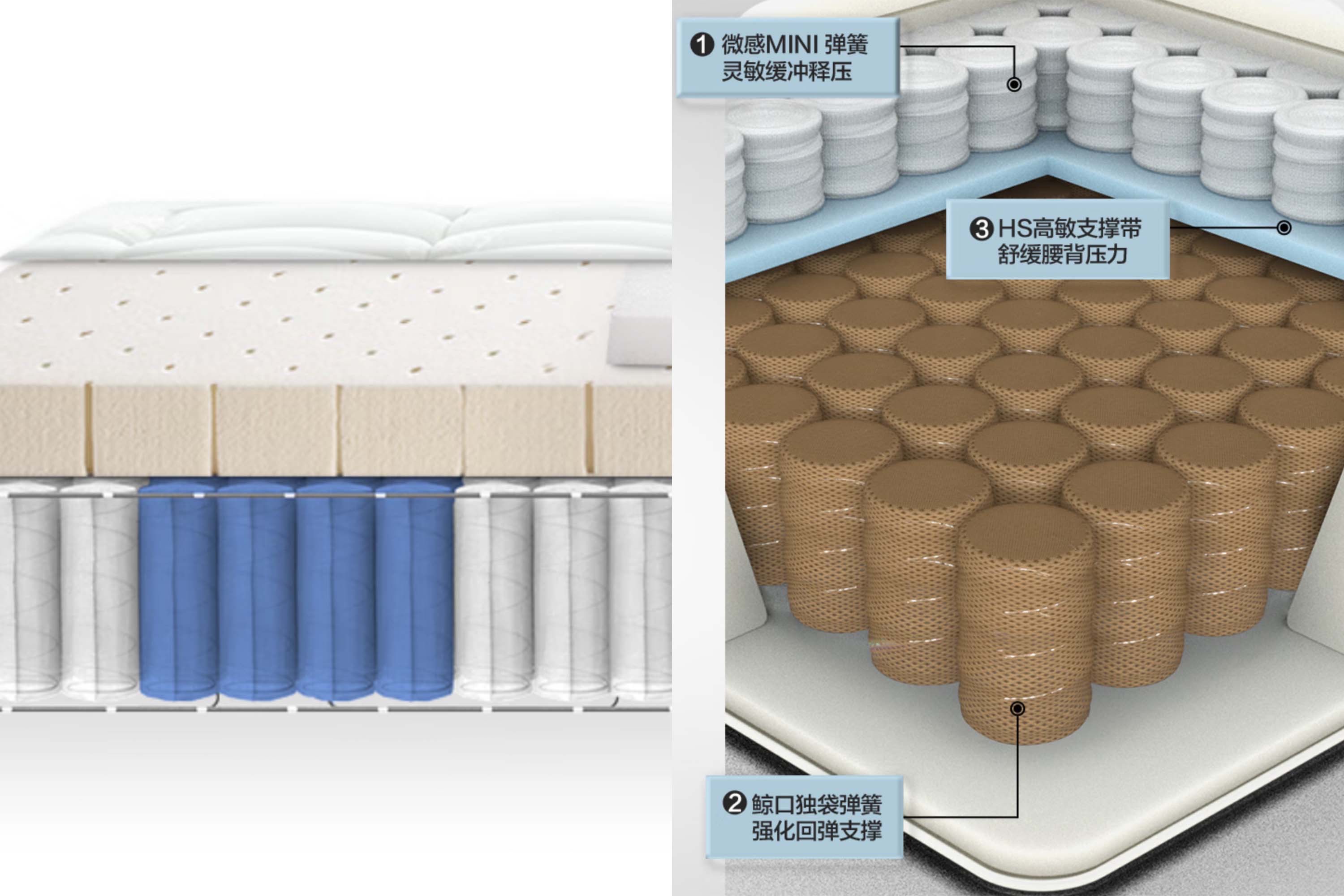 ❶ 微感MINI 弹簧
灵敏缓冲释压

❸ HS高敏支撑带
舒缓腰背压力

❷ 鲸口独袋弹簧
强化回弹支撑