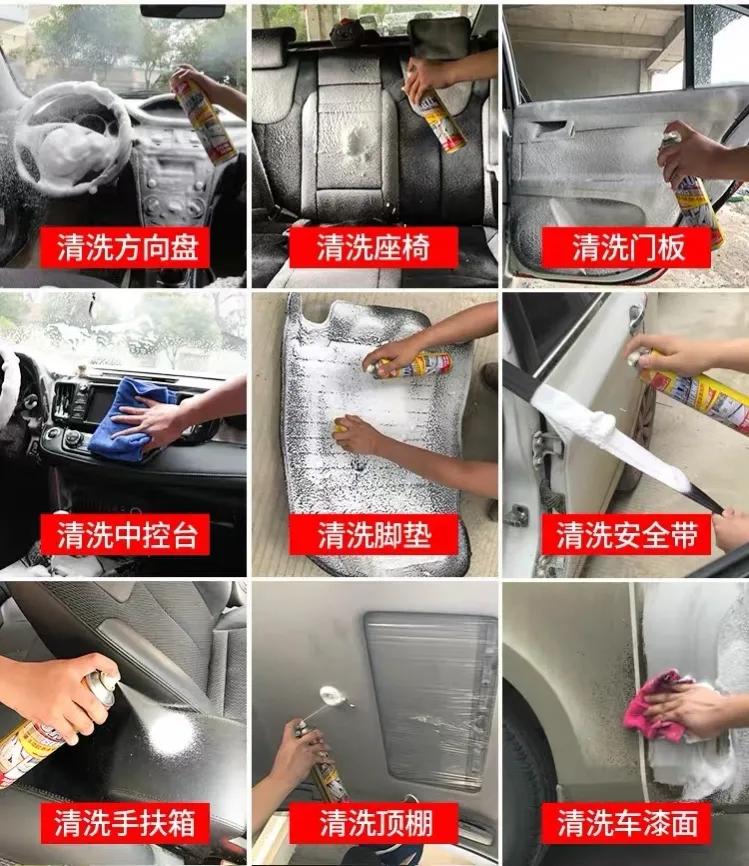 清洗方向盘

清洗座椅

清洗门板

清洗中控台

清洗脚垫

清洗安全带

清洗手扶箱

清洗顶棚

清洗车漆面