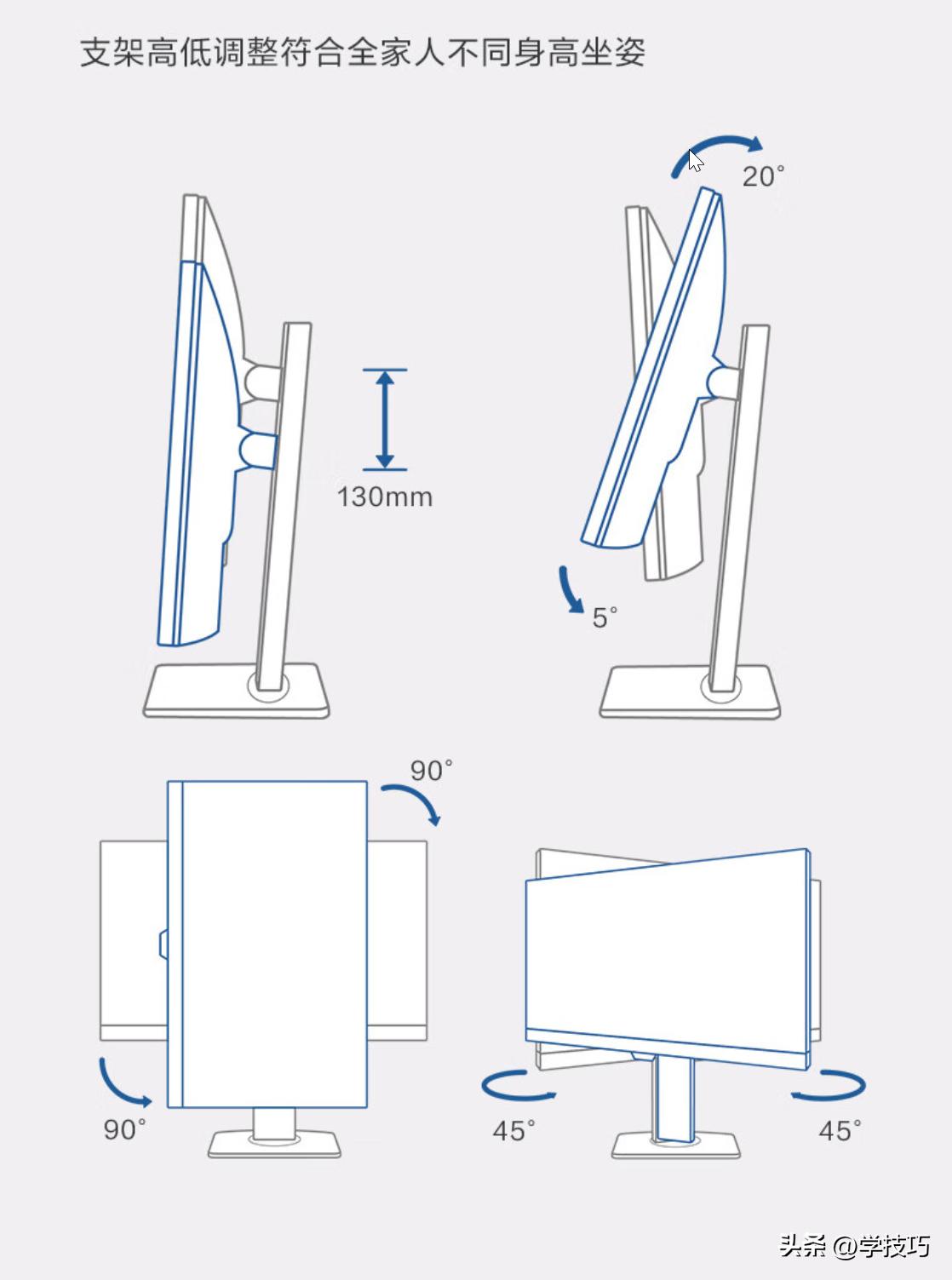 支架高低调整符合全家人不同身高坐姿

130mm

20°

5°

90°

90°

45°

45°

头条 @学技巧