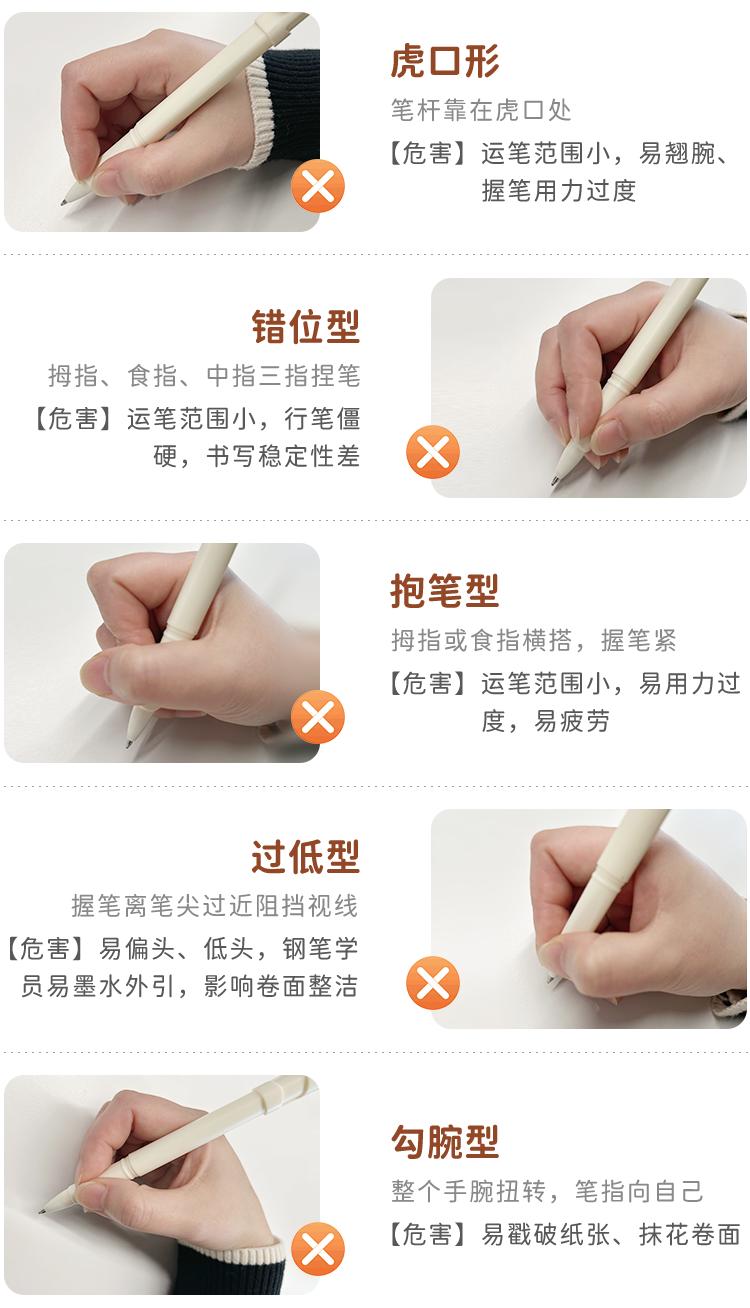 虎口形
笔杆靠在虎口处
【危害】运笔范围小，易翘腕、握笔用力过度

错位型
拇指、食指、中指三指捏笔
【危害】运笔范围小，行笔僵硬，书写稳定性差

抱笔型
拇指或食指横搭，握笔紧
【危害】运笔范围小，易用力过度，易疲劳

过低型
握笔离笔尖过近阻挡视线
【危害】易偏头、低头，钢笔学员易墨水外引，影响卷面整洁

勾腕型
整个手腕扭转，笔指向自己
【危害】易戳破纸张、抹花卷面