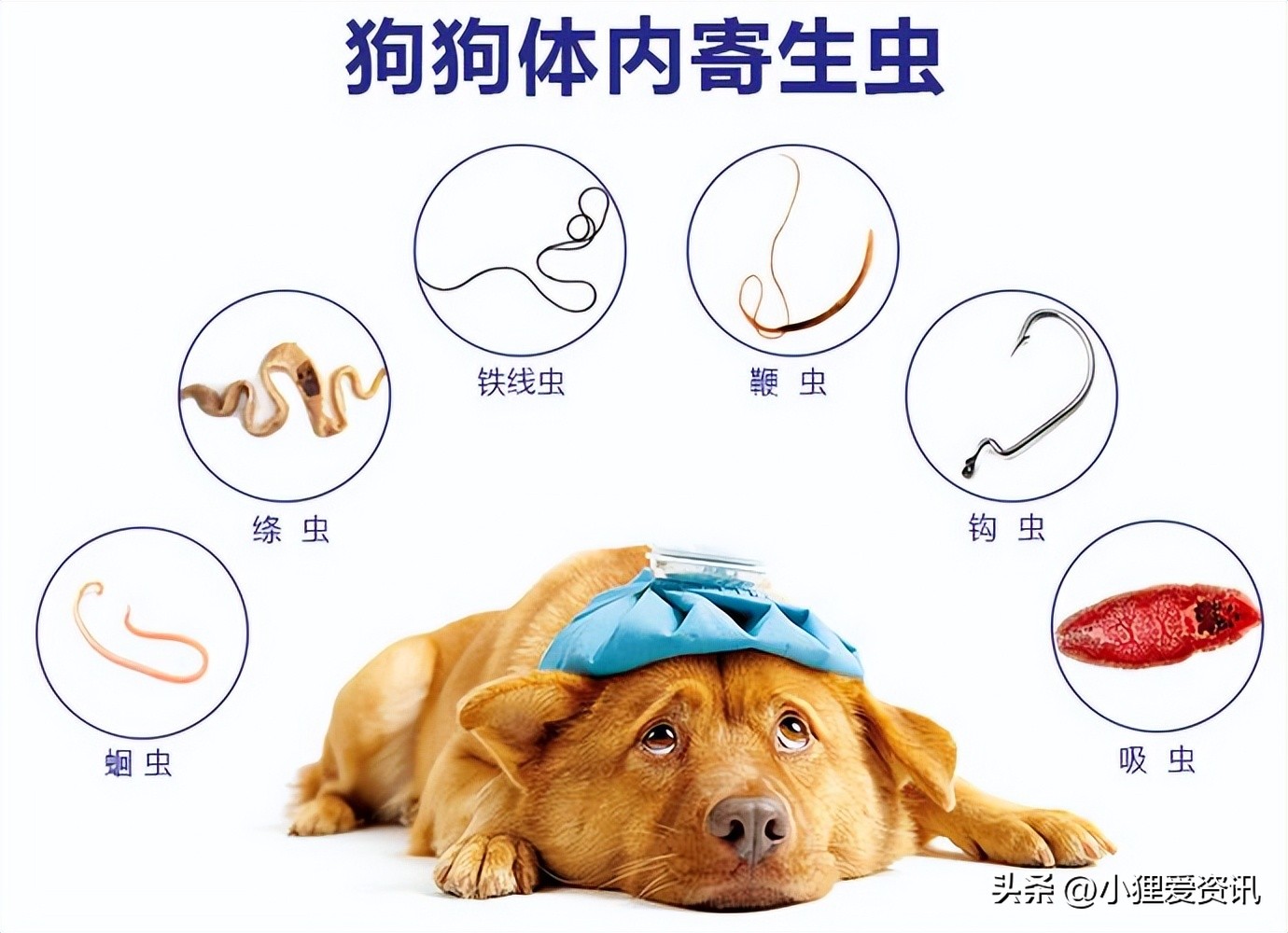 狗狗体内寄生虫

铁线虫

鞭 虫

绦 虫

钩 虫

蛔 虫

吸 虫

头条 @小狸爱资讯