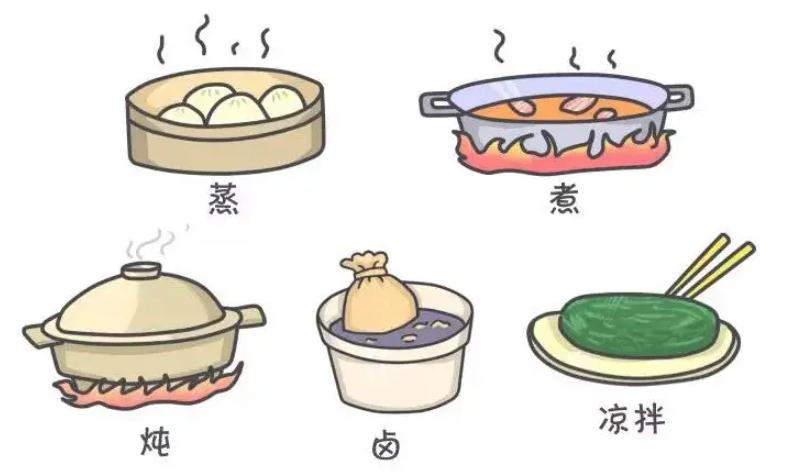 蒸

煮

炖

卤

凉拌