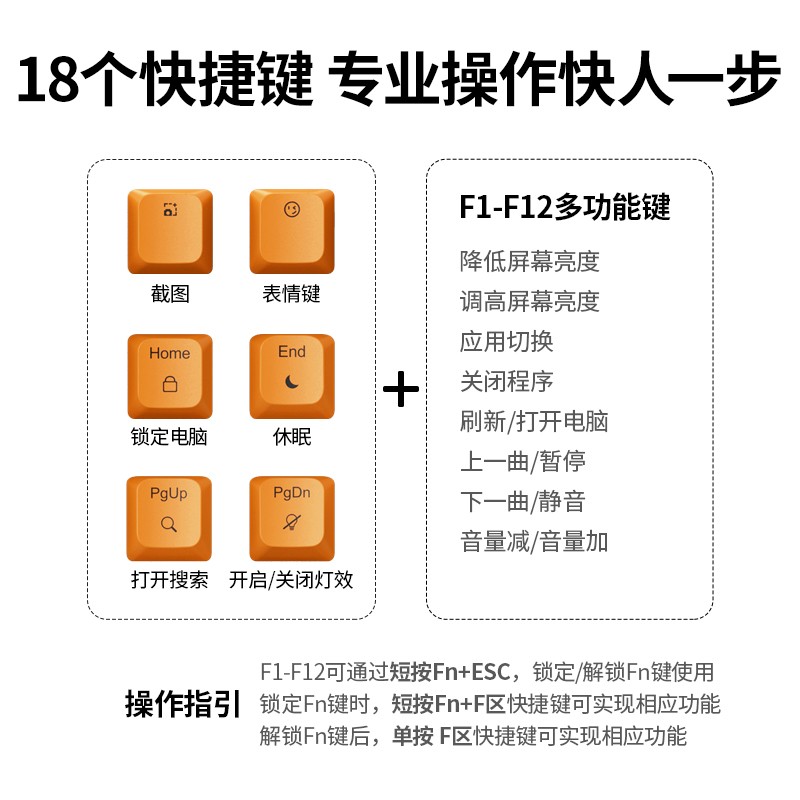 18个快捷键 专业操作快人一步

截图

表情键

Home
锁定电脑

End
休眠

PgUp
打开搜索

PgDn
开启/关闭灯效

+

F1-F12多功能键

降低屏幕亮度
调高屏幕亮度
应用切换
关闭程序
刷新/打开电脑
上一曲/暂停
下一曲/静音
音量减/音量加

操作指引

F1-F12可通过短按Fn+ESC，锁定/解锁Fn键使用
锁定Fn键时，短按Fn+F区快捷键可实现相应功能
解锁Fn键后，单按 F区快捷键可实现相应功能