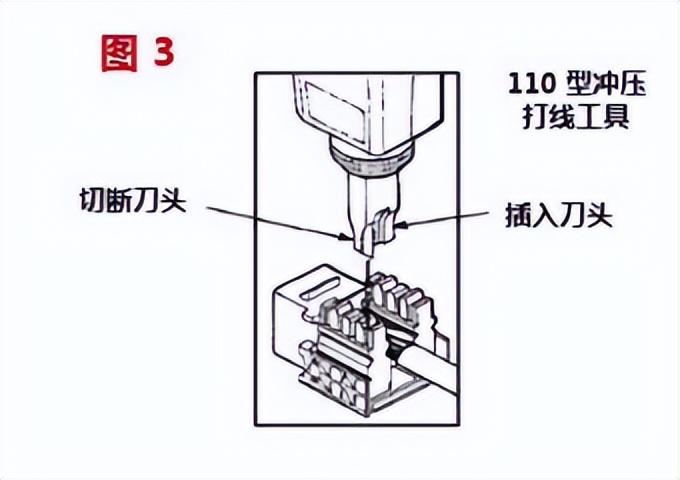 图 3

110 型冲压打线工具

切断刀头

插入刀头