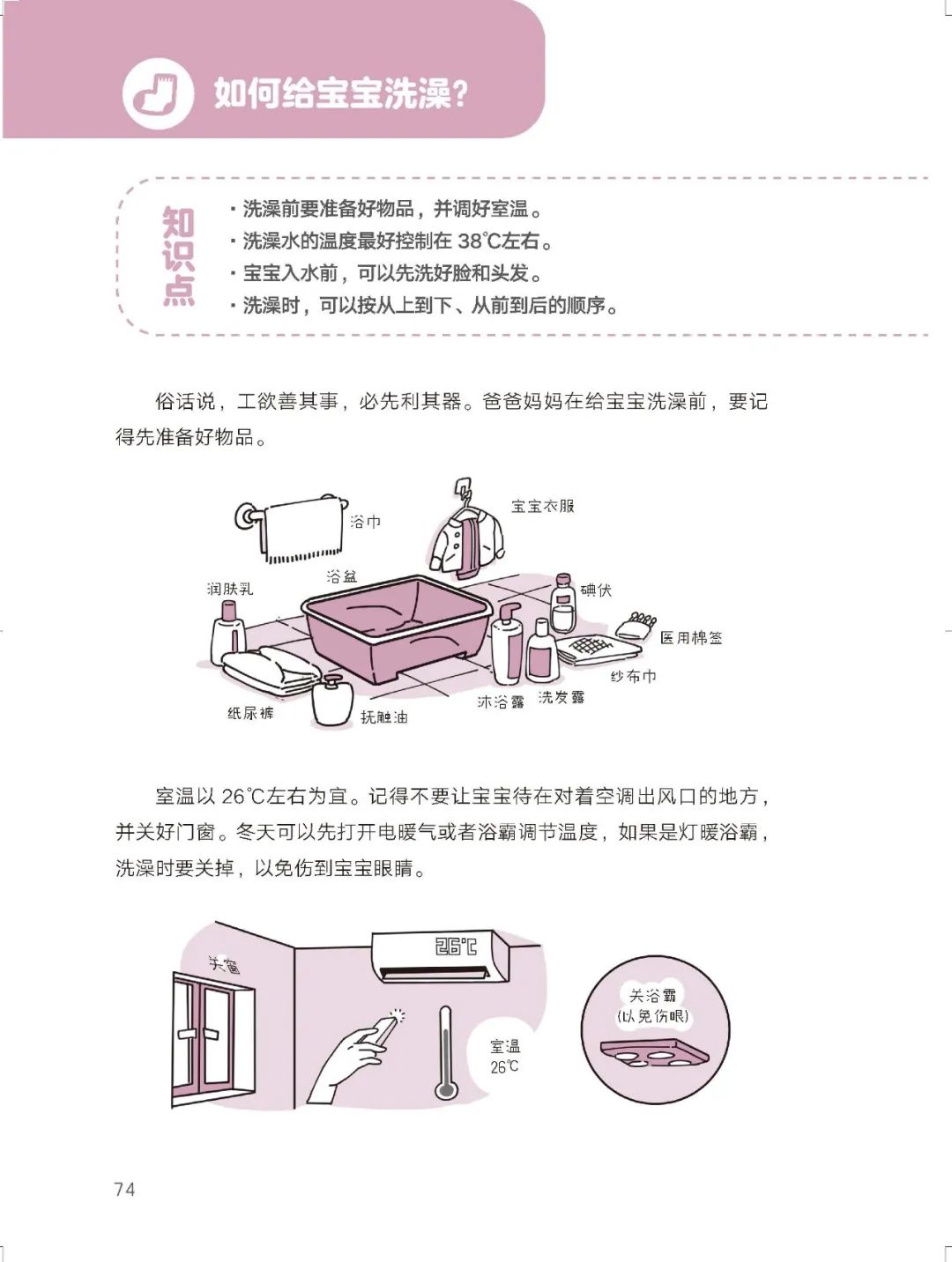 如何给宝宝洗澡？

知识点

· 洗澡前要准备好物品，并调好室温。
· 洗澡水的温度最好控制在 38℃左右。
· 宝宝入水前，可以先洗好脸和头发。
· 洗澡时，可以按从上到下、从前到后的顺序。

俗话说，工欲善其事，必先利其器。爸爸妈妈在给宝宝洗澡前，要记得先准备好物品。

浴巾
宝宝衣服
润肤乳
浴盆
碘伏
医用棉签
纱布巾
纸尿裤
抚触油
沐浴露
洗发露

室温以 26℃左右为宜。记得不要让宝宝待在对着空调出风口的地方，并关好门窗。冬天可以先打开电暖气或者浴霸调节温度，如果是灯暖浴霸，洗澡时要关掉，以免伤到宝宝眼睛。

关窗
26℃
室温
26℃
关浴霸
(以免伤眼)

74