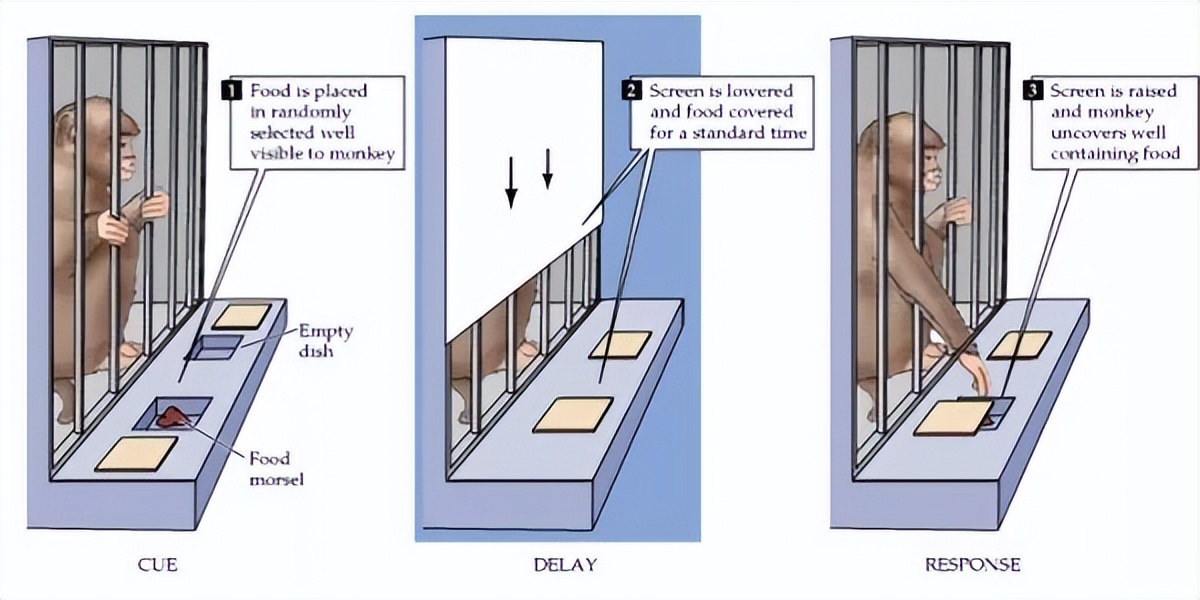 1 Food is placed in randomly selected well visible to monkey

Empty dish

Food morsel

CUE

2 Screen is lowered and food covered for a standard time

DELAY

3 Screen is raised and monkey uncovers well containing food

RESPONSE