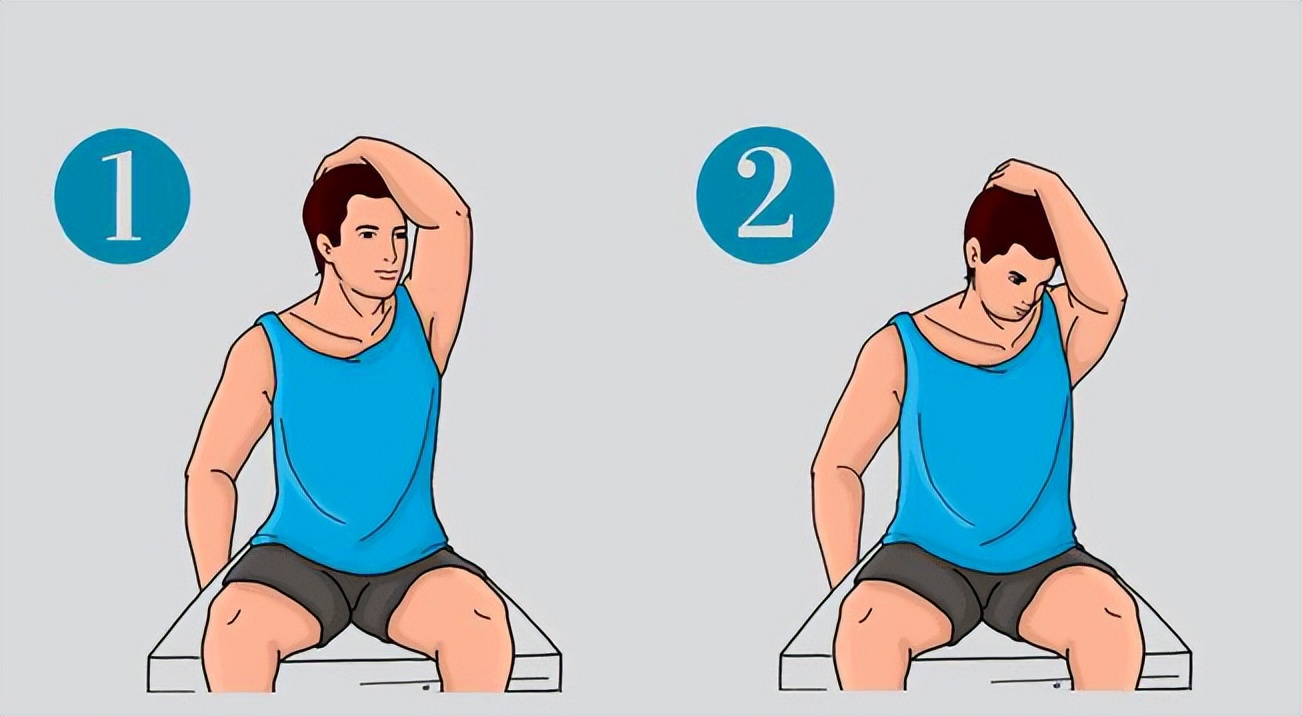 1

2