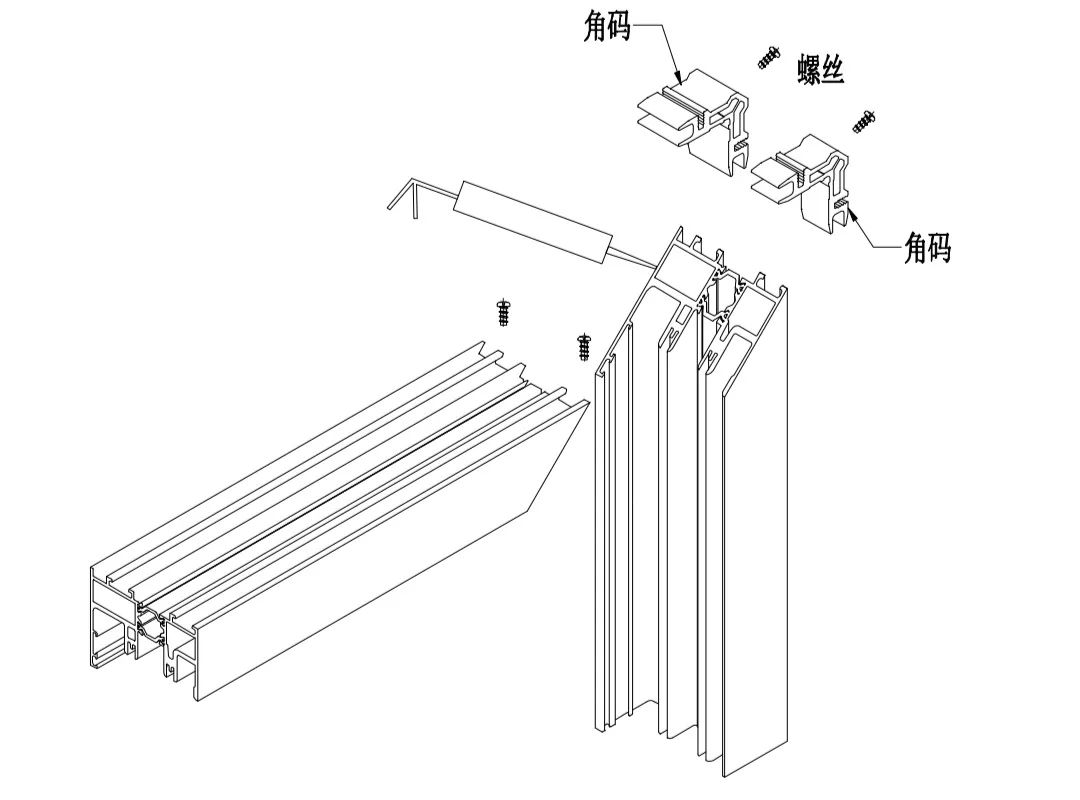 角码

螺丝

角码