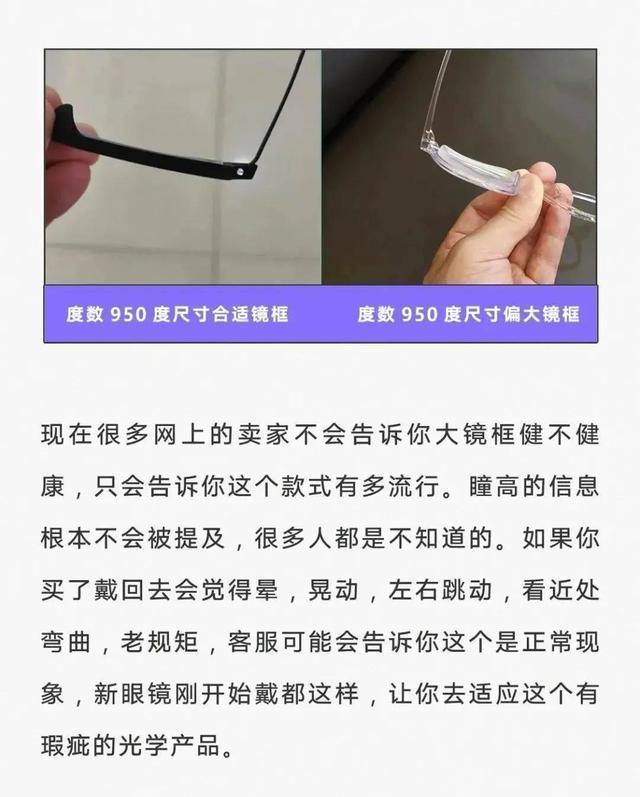 度数 950 度尺寸合适镜框

度数 950 度尺寸偏大镜框

现在很多网上的卖家不会告诉你大镜框健不健康，只会告诉你这个款式有多流行。瞳高的信息根本不会被提及，很多人都是不知道的。如果你买了戴回去会觉得晕，晃动，左右跳动，看近处弯曲，老规矩，客服可能会告诉你这个是正常现象，新眼镜刚开始戴都这样，让你去适应这个有瑕疵的光学产品。