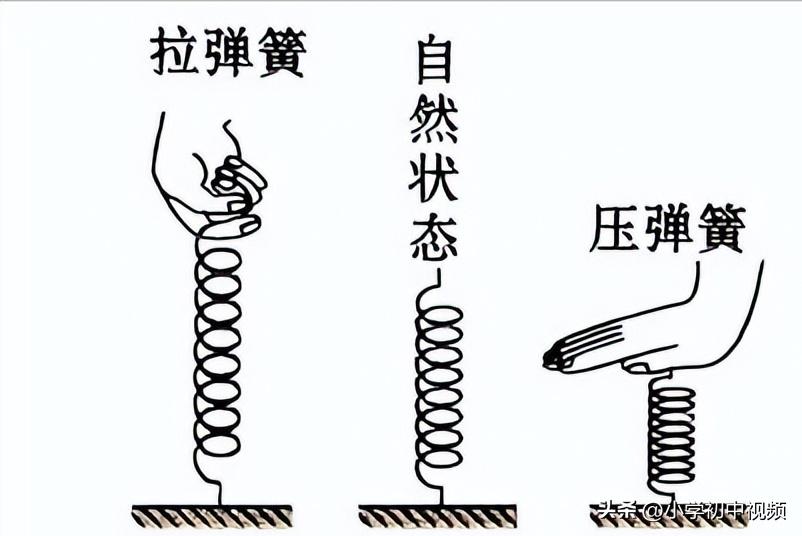 拉弹簧

自然状态

压弹簧

头条 @小学初中视频