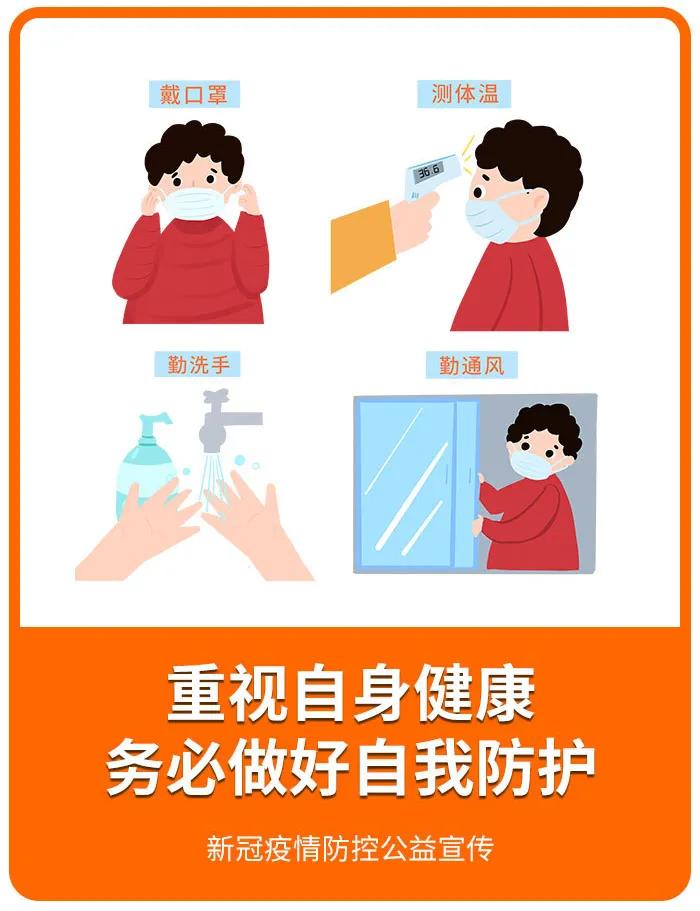 戴口罩

测体温

36.6

勤洗手

勤通风

重视自身健康
务必做好自我防护

新冠疫情防控公益宣传