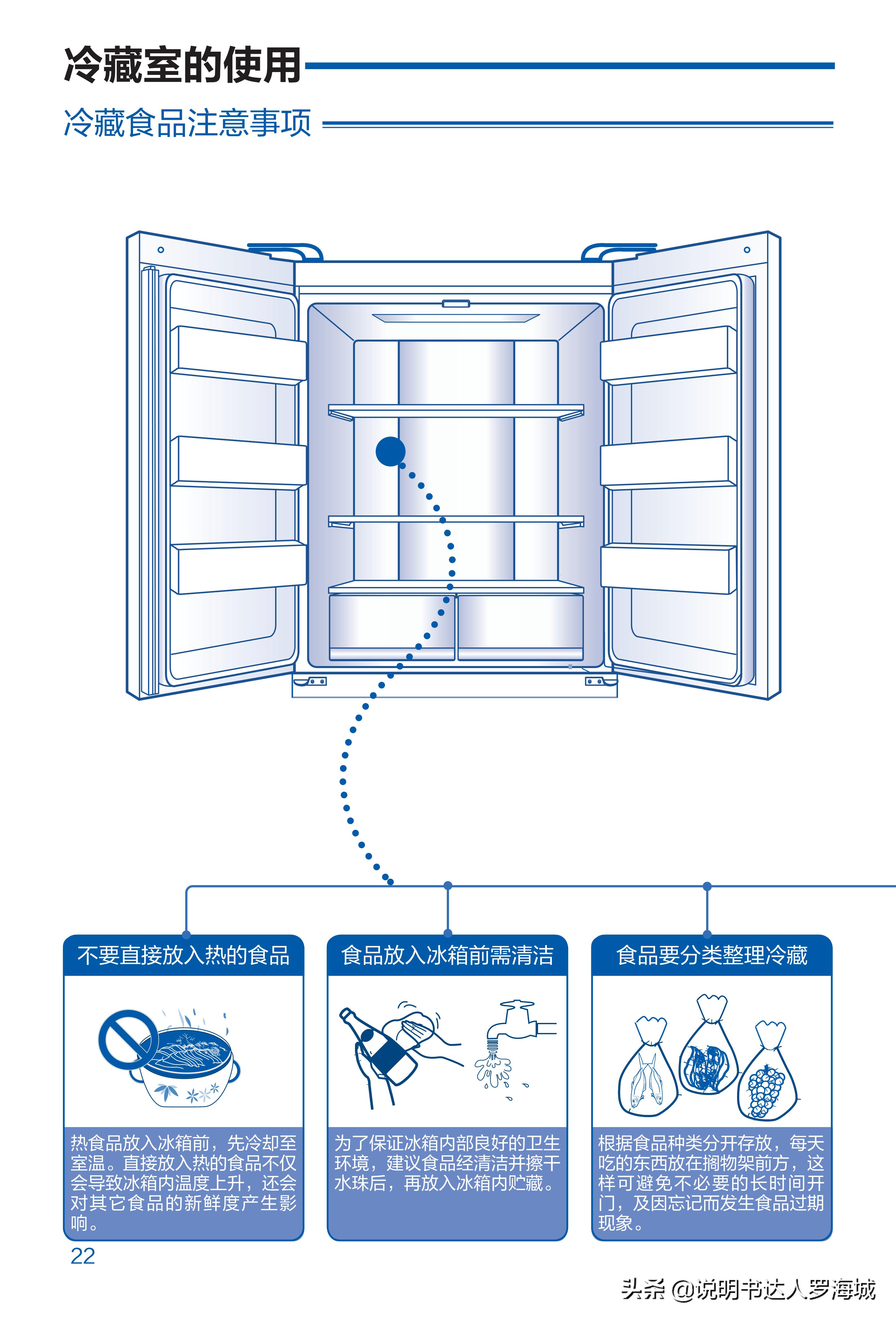 冷藏室的使用

冷藏食品注意事项

不要直接放入热的食品

热食品放入冰箱前，先冷却至室温。直接放入热的食品不仅会导致冰箱内温度上升，还会对其它食品的新鲜度产生影响。

食品放入冰箱前需清洁

为了保证冰箱内部良好的卫生环境，建议食品经清洁并擦干水珠后，再放入冰箱内贮藏。

食品要分类整理冷藏

根据食品种类分开存放，每天吃的东西放在搁物架前方，这样可避免不必要的长时间开门，及因忘记而发生食品过期现象。

22

头条 @说明书达人罗海城