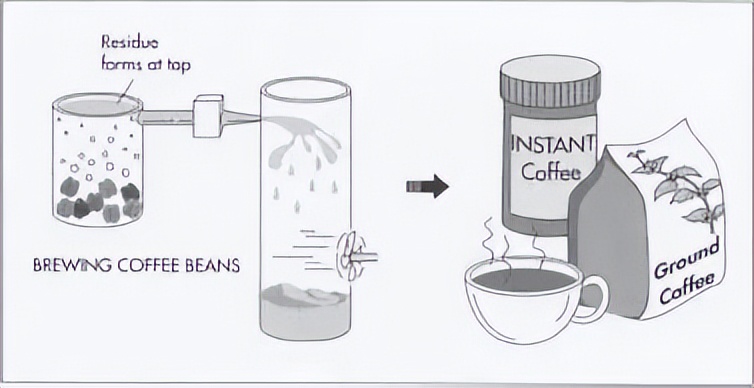 Residue forms at top

BREWING COFFEE BEANS

INSTANT Coffee

Ground Coffee