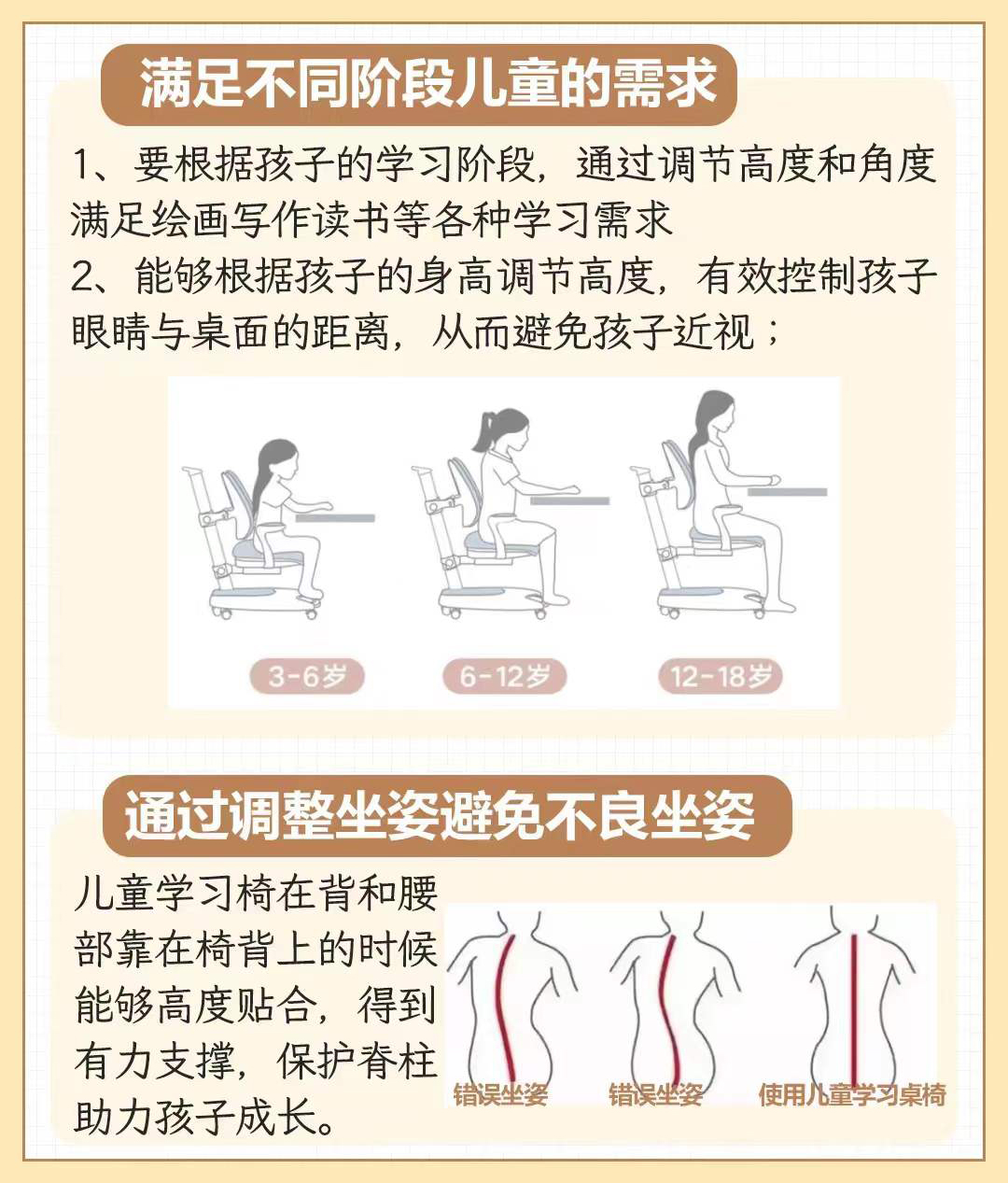 满足不同阶段儿童的需求

1、要根据孩子的学习阶段，通过调节高度和角度满足绘画写作读书等各种学习需求
2、能够根据孩子的身高调节高度，有效控制孩子眼睛与桌面的距离，从而避免孩子近视；

3-6岁
6-12岁
12-18岁

通过调整坐姿避免不良坐姿

儿童学习椅在背和腰部靠在椅背上的时候能够高度贴合，得到有力支撑，保护脊柱助力孩子成长。

错误坐姿
错误坐姿
使用儿童学习桌椅