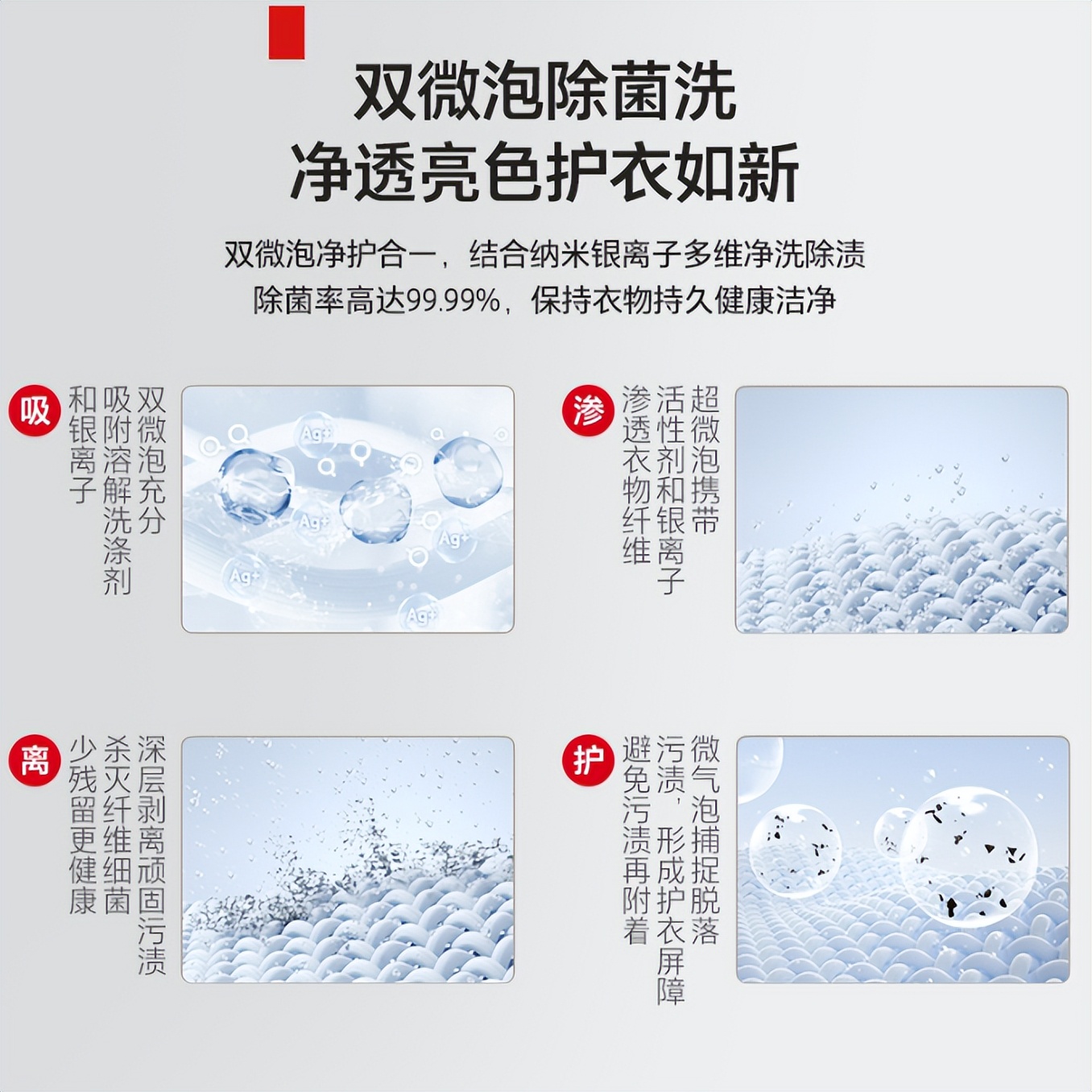 双微泡除菌洗
净透亮色护衣如新

双微泡净护合一，结合纳米银离子多维净洗除渍
除菌率高达99.99%，保持衣物持久健康洁净

吸

双微泡充分吸附溶解洗涤剂和银离子

Ag+ Ag+ Ag+ Ag+ Ag+

渗

超微泡携带活性剂和银离子渗透衣物纤维

离

深层剥离顽固污渍杀灭纤维细菌少残留更健康

护

微气泡捕捉脱落污渍，形成护衣屏障避免污渍再附着