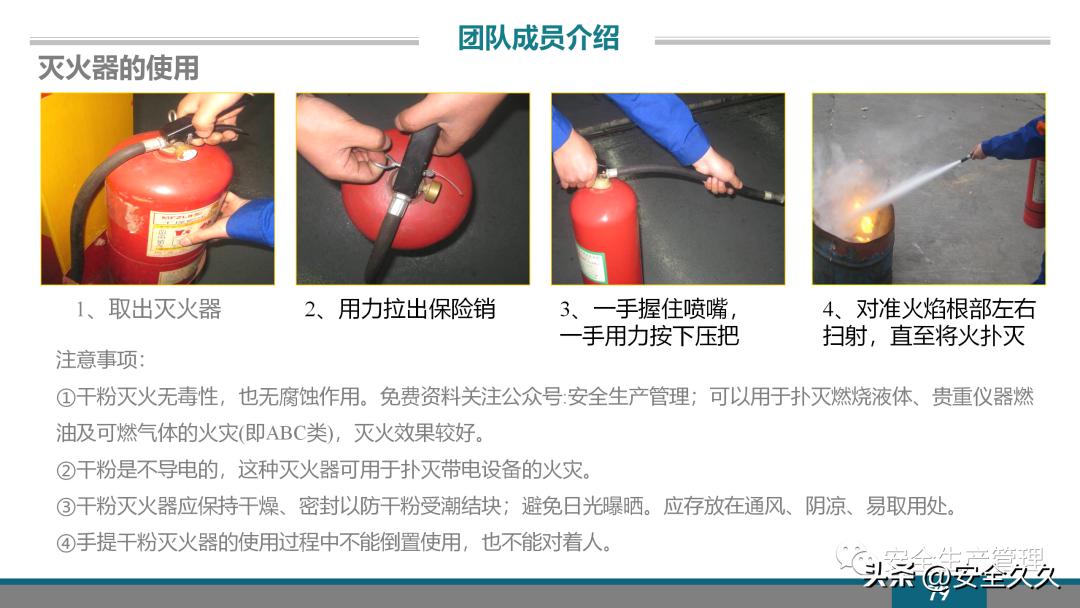 团队成员介绍

灭火器的使用

1、取出灭火器

2、用力拉出保险销

3、一手握住喷嘴，一手用力按下压把

4、对准火焰根部左右扫射，直至将火扑灭

注意事项：

①干粉灭火无毒性，也无腐蚀作用。免费资料关注公众号:安全生产管理；可以用于扑灭燃烧液体、贵重仪器燃油及可燃气体的火灾(即ABC类)，灭火效果较好。

②干粉是不导电的，这种灭火器可用于扑灭带电设备的火灾。

③干粉灭火器应保持干燥、密封以防干粉受潮结块；避免日光曝晒。应存放在通风、阴凉、易取用处。

④手提干粉灭火器的使用过程中不能倒置使用，也不能对着人。

安全生产管理

头条 @安全久久

79