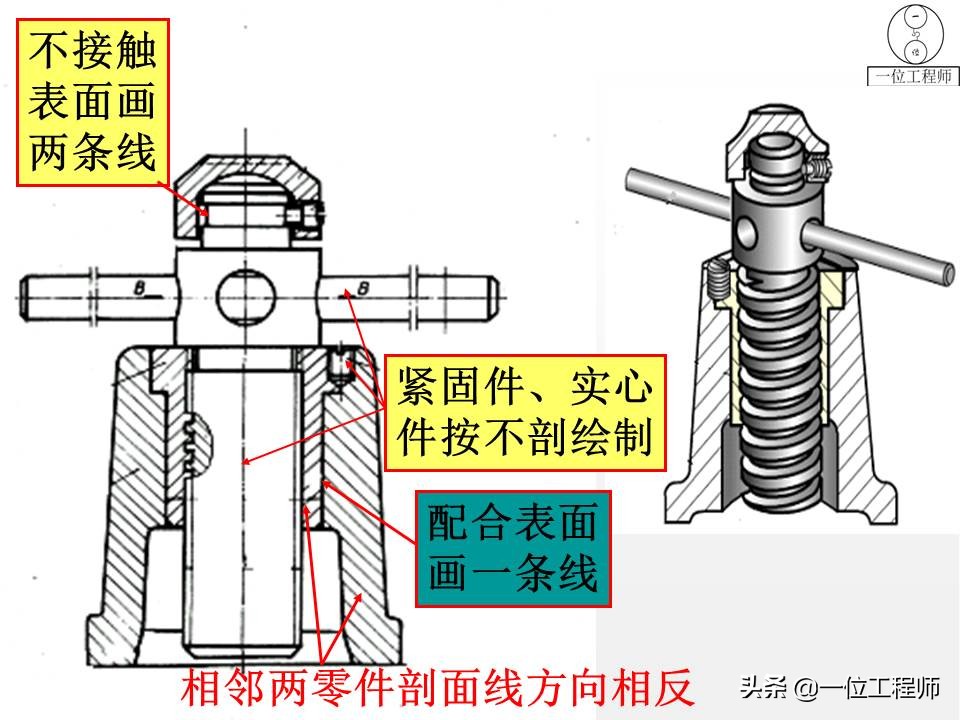 不接触表面画两条线

一位工程师

B

B

紧固件、实心件按不剖绘制

配合表面画一条线

相邻两零件剖面线方向相反

头条 @一位工程师