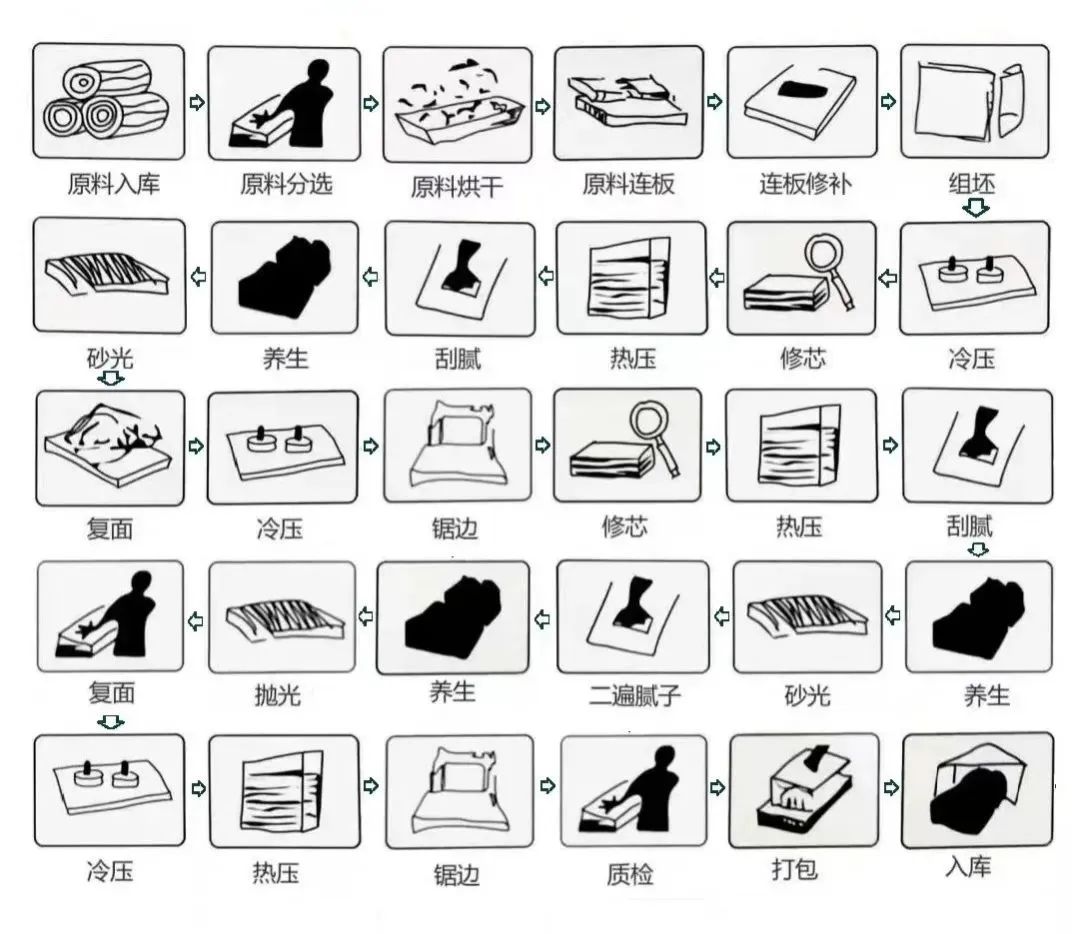 原料入库
原料分选
原料烘干
原料连板
连板修补
组坯

冷压
修芯
热压
刮腻
养生
砂光

复面
冷压
锯边
修芯
热压
刮腻

养生
砂光
二遍腻子
养生
抛光
复面

冷压
热压
锯边
质检
打包
入库