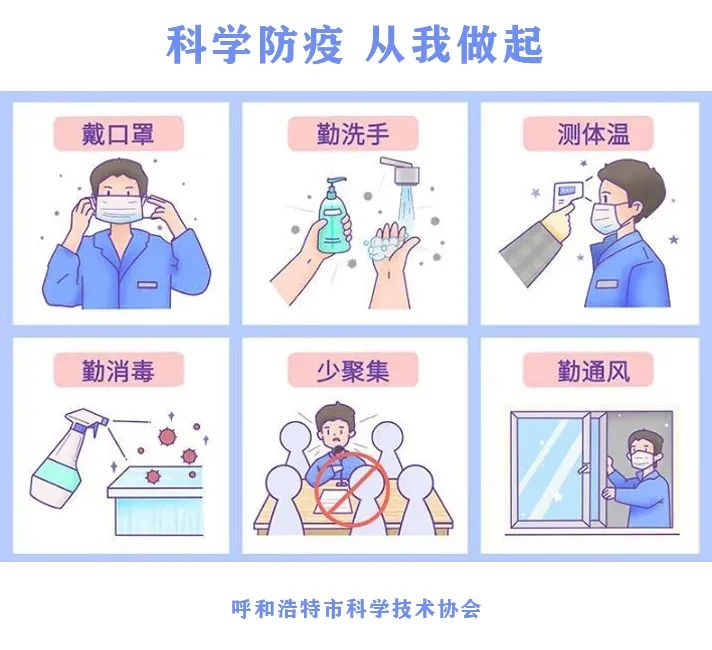 科学防疫 从我做起

戴口罩

勤洗手

测体温

勤消毒

少聚集

勤通风

呼和浩特市科学技术协会