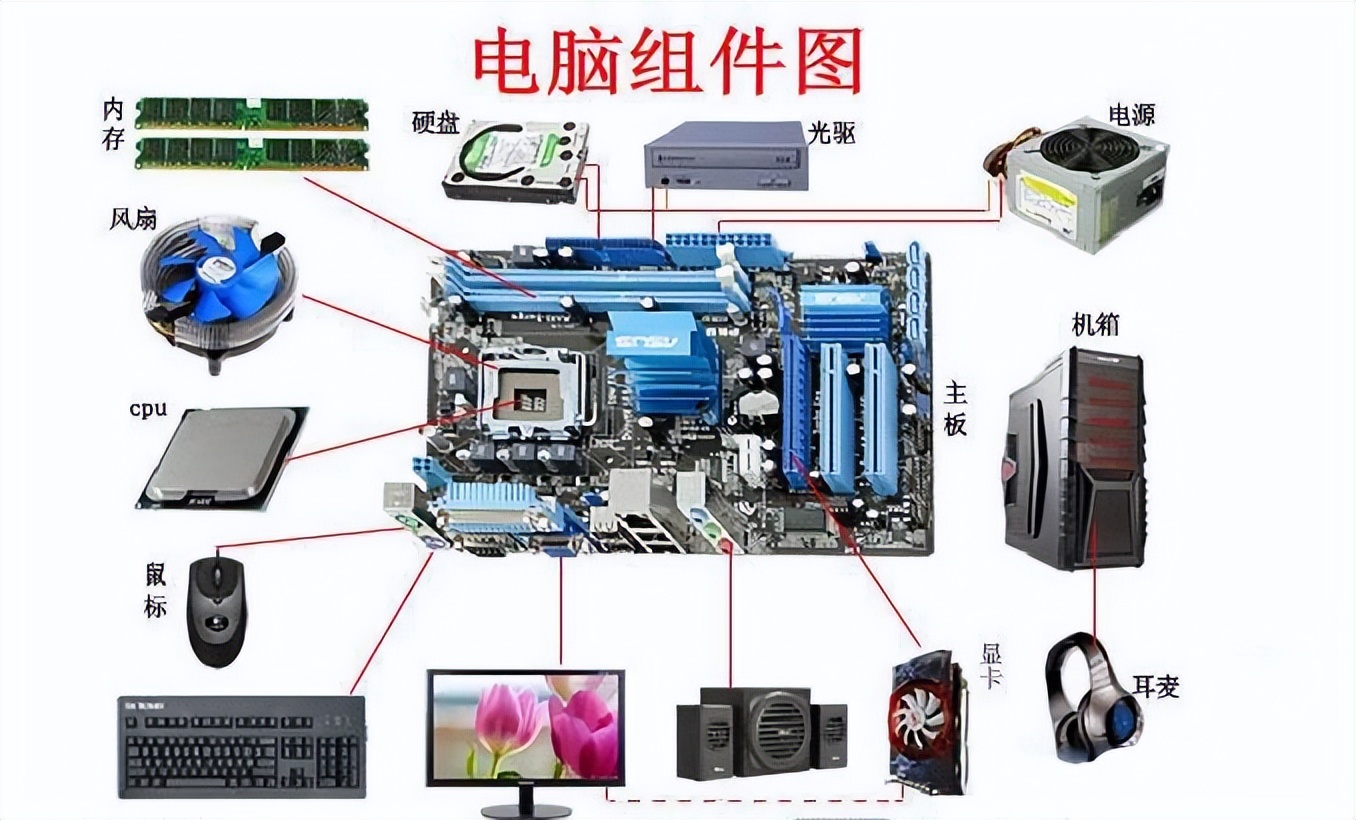 电脑组件图

内存

硬盘

光驱

电源

风扇

机箱

cpu

主板

鼠标

显卡

耳麦