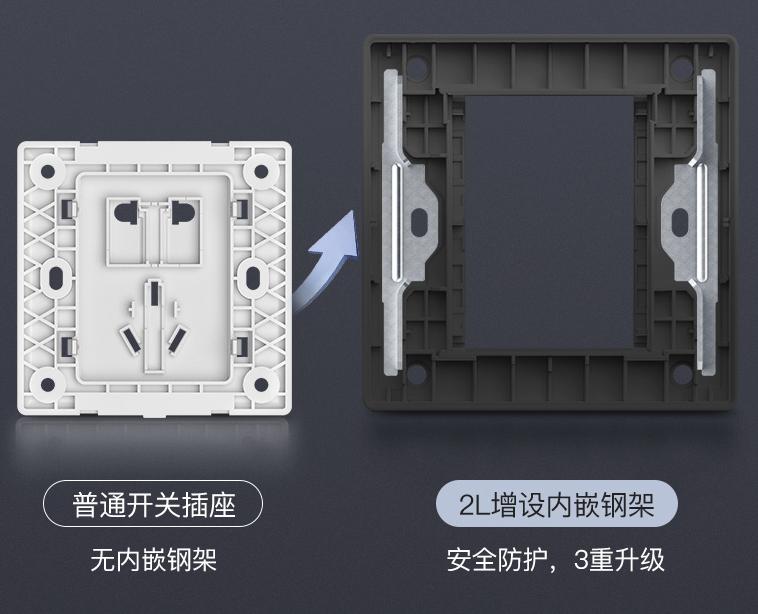 普通开关插座

无内嵌钢架

2L增设内嵌钢架

安全防护，3重升级