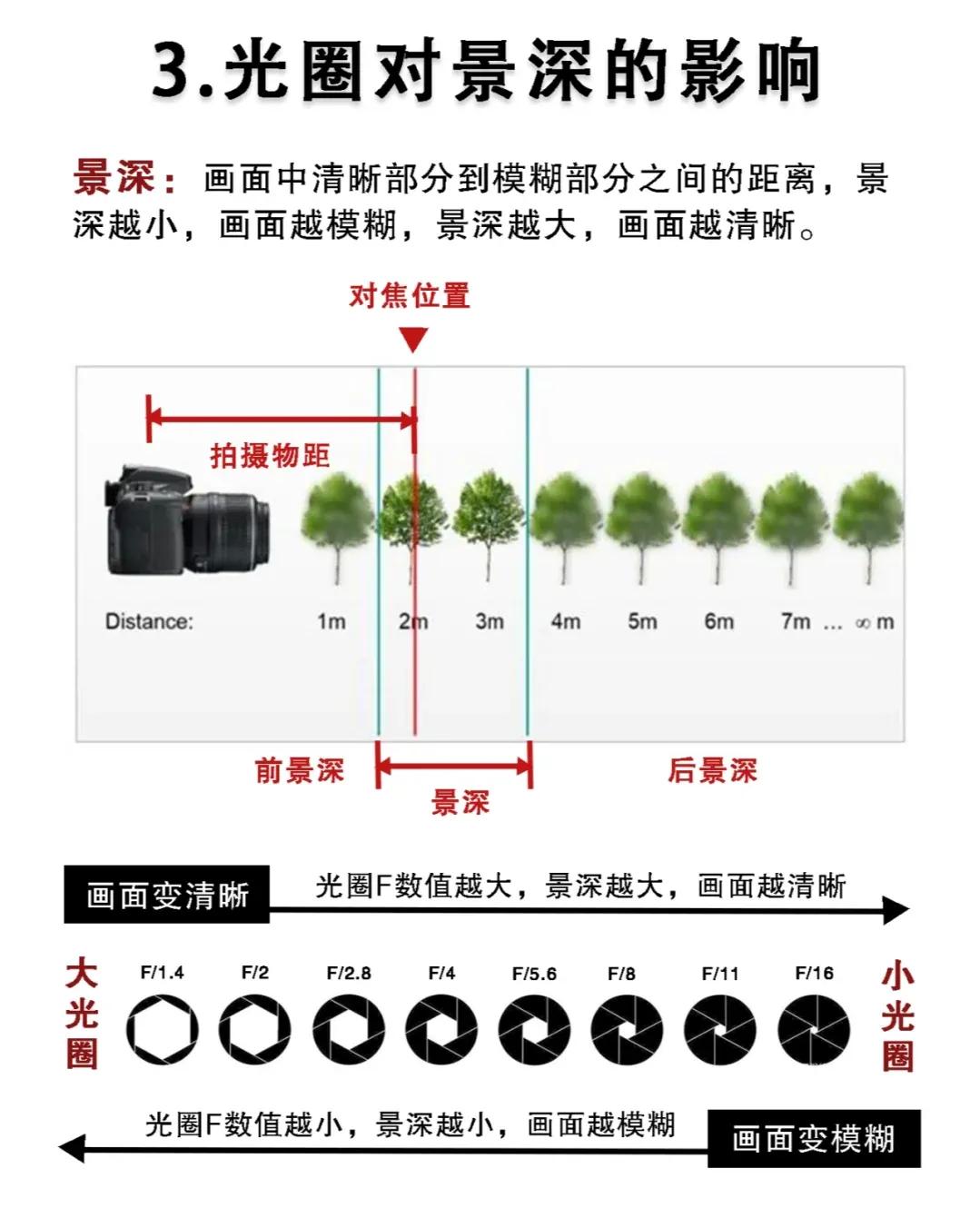 3.光圈对景深的影响

景深：画面中清晰部分到模糊部分之间的距离，景深越小，画面越模糊，景深越大，画面越清晰。

对焦位置

拍摄物距

Distance: 1m 2m 3m 4m 5m 6m 7m ... ∞ m

前景深 景深 后景深

画面变清晰 光圈F数值越大，景深越大，画面越清晰

大光圈 F/1.4 F/2 F/2.8 F/4 F/5.6 F/8 F/11 F/16 小光圈

光圈F数值越小，景深越小，画面越模糊 画面变模糊