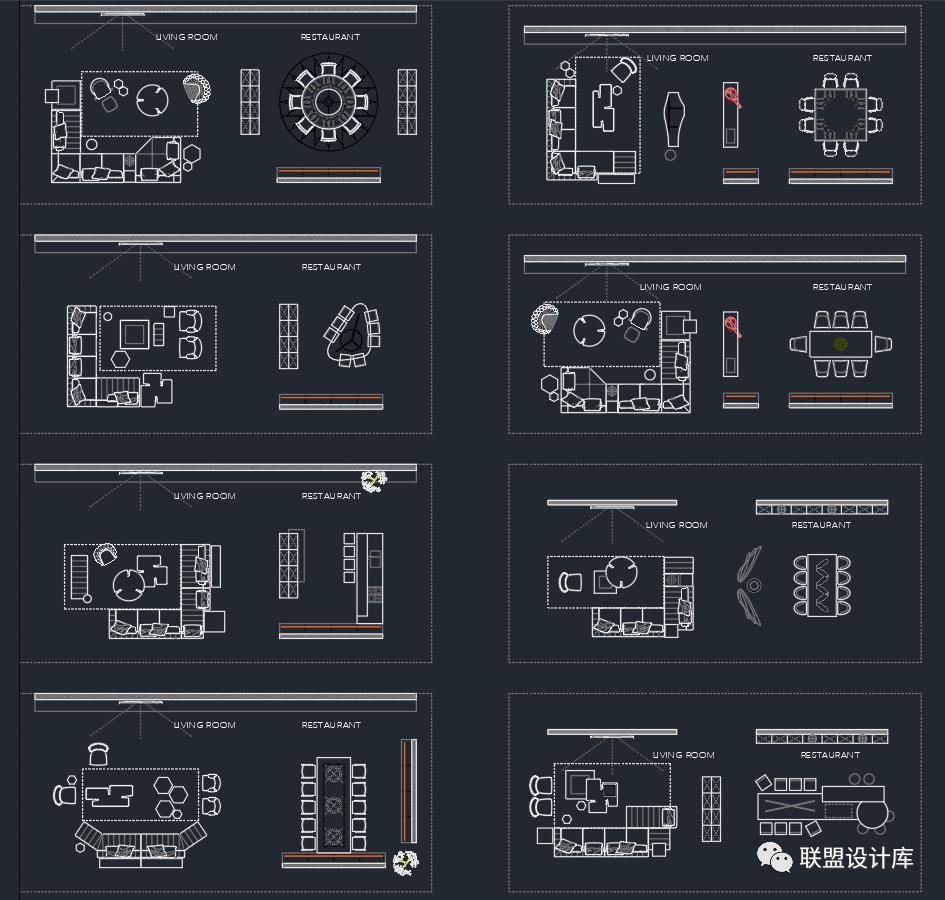 LIVING ROOM
RESTAURANT

LIVING ROOM
RESTAURANT

LIVING ROOM
RESTAURANT

LIVING ROOM
RESTAURANT

LIVING ROOM
RESTAURANT

LIVING ROOM
RESTAURANT

LIVING ROOM
RESTAURANT

LIVING ROOM
RESTAURANT

联盟设计库