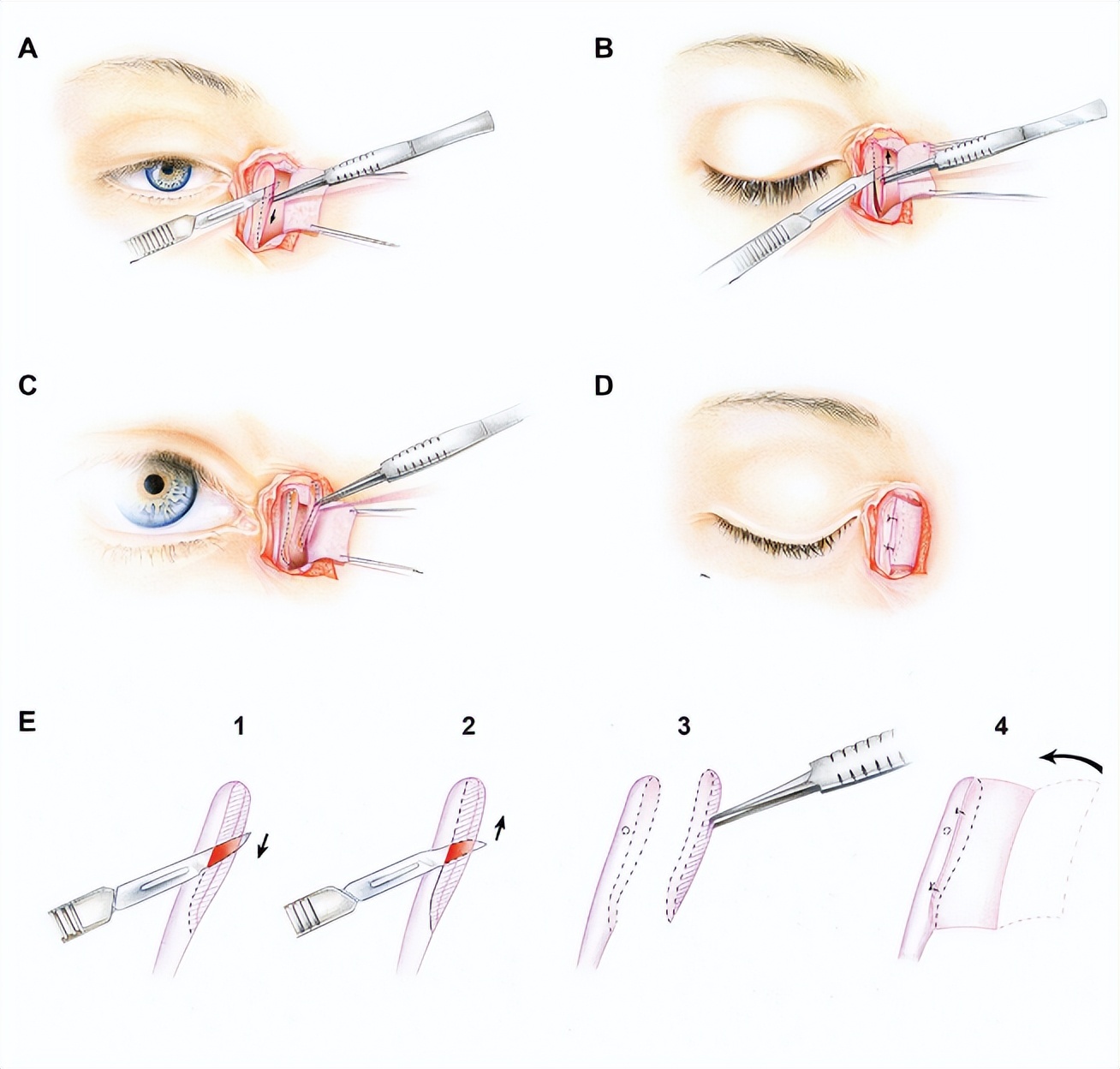 A

B

C

D

E

1

2

3

4