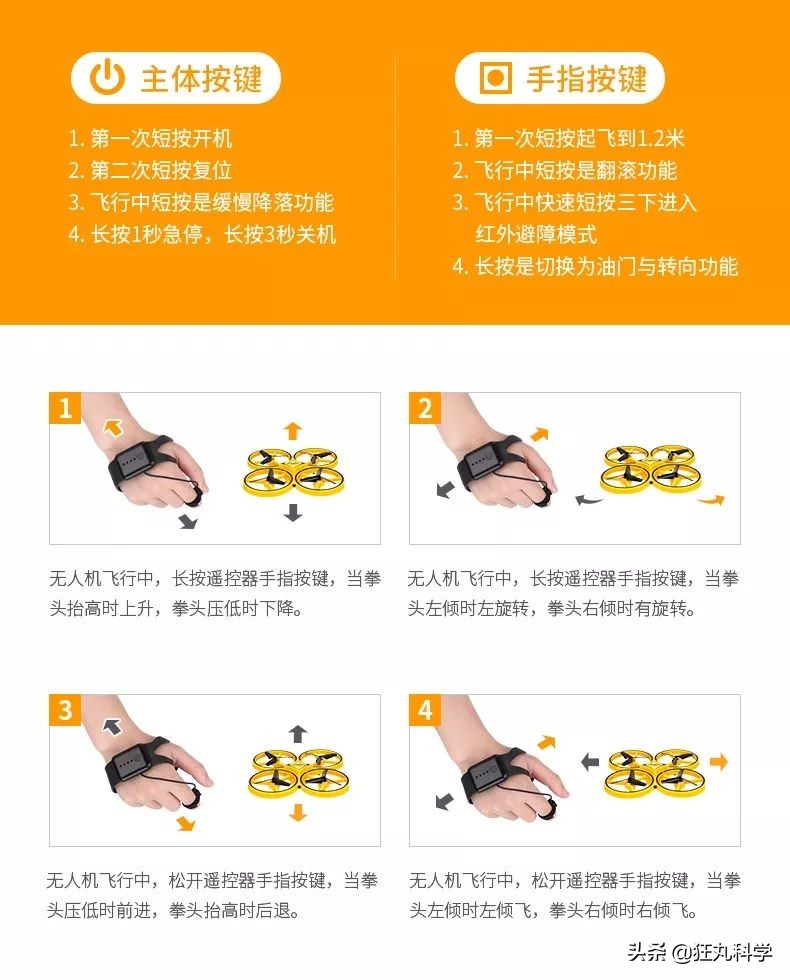 主体按键

1. 第一次短按开机
2. 第二次短按复位
3. 飞行中短按是缓慢降落功能
4. 长按1秒急停，长按3秒关机

手指按键

1. 第一次短按起飞到1.2米
2. 飞行中短按是翻滚功能
3. 飞行中快速短按三下进入红外避障模式
4. 长按是切换为油门与转向功能

1

无人机飞行中，长按遥控器手指按键，当拳头抬高时上升，拳头压低时下降。

2

无人机飞行中，长按遥控器手指按键，当拳头左倾时左旋转，拳头右倾时有旋转。

3

无人机飞行中，松开遥控器手指按键，当拳头压低时前进，拳头抬高时后退。

4

无人机飞行中，松开遥控器手指按键，当拳头左倾时左倾飞，拳头右倾时右倾飞。

头条 @狂丸科学