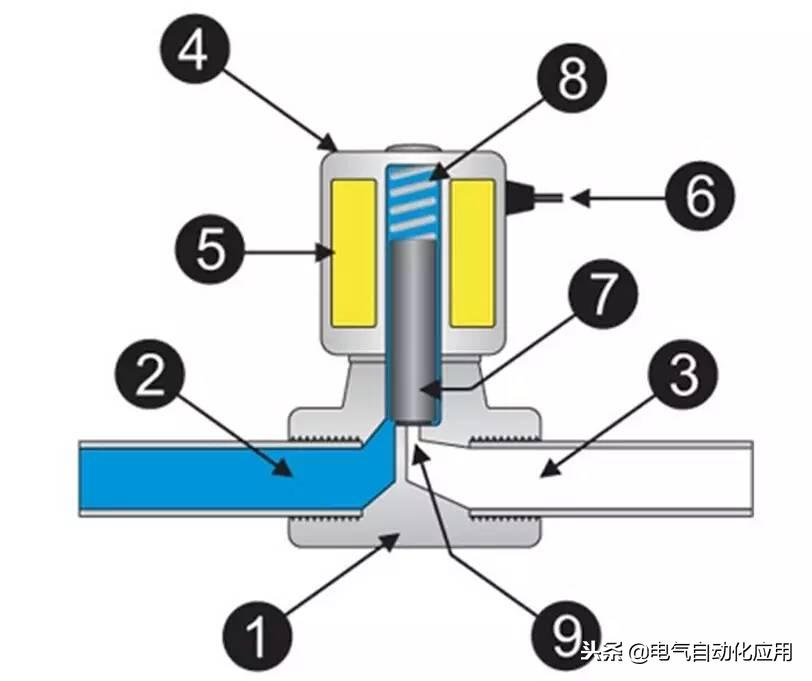 4
8
6
5
7
2
3
1
9
头条 @电气自动化应用