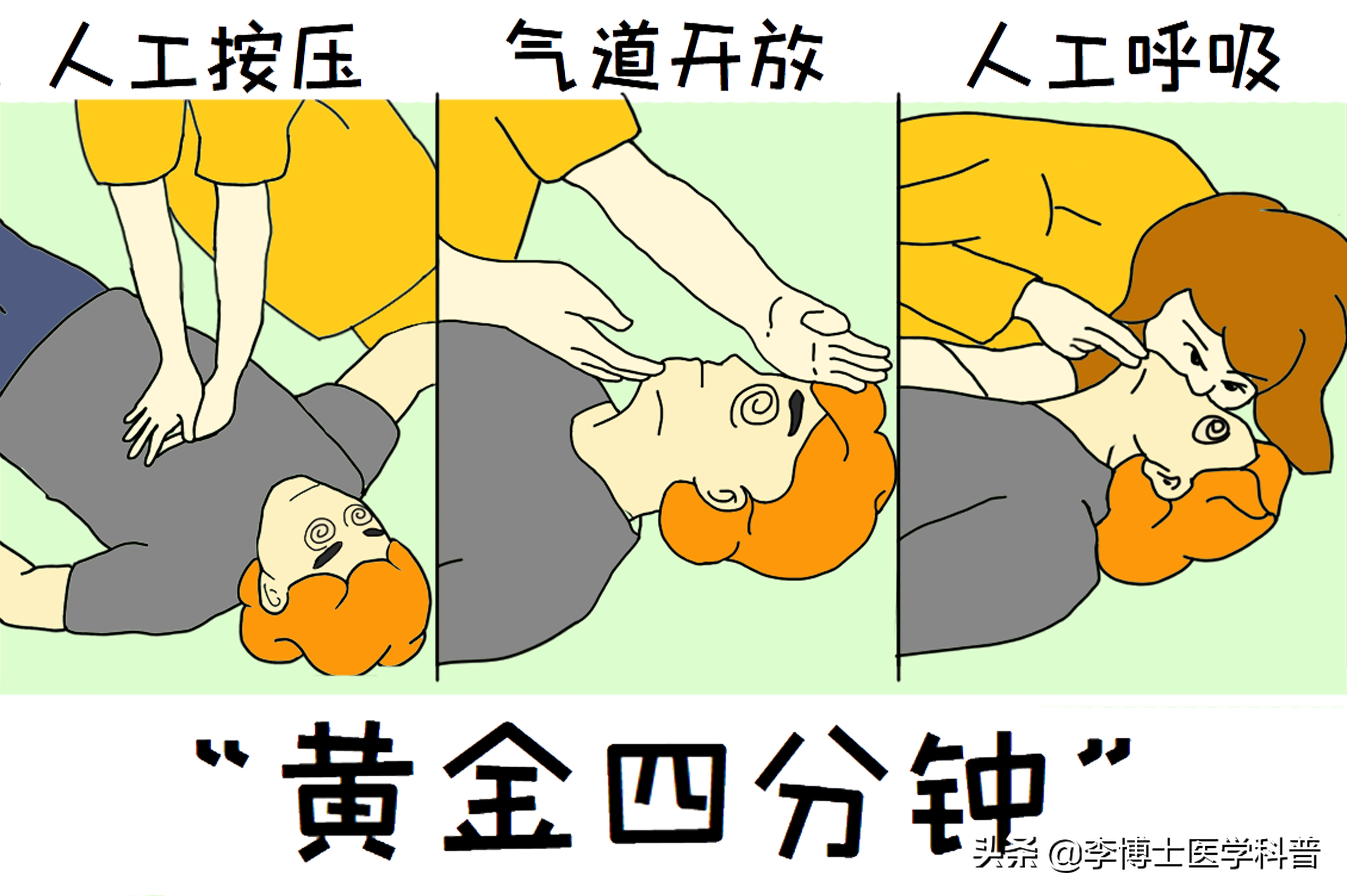 人工按压 气道开放 人工呼吸

“黄金四分钟”

头条 @李博士医学科普