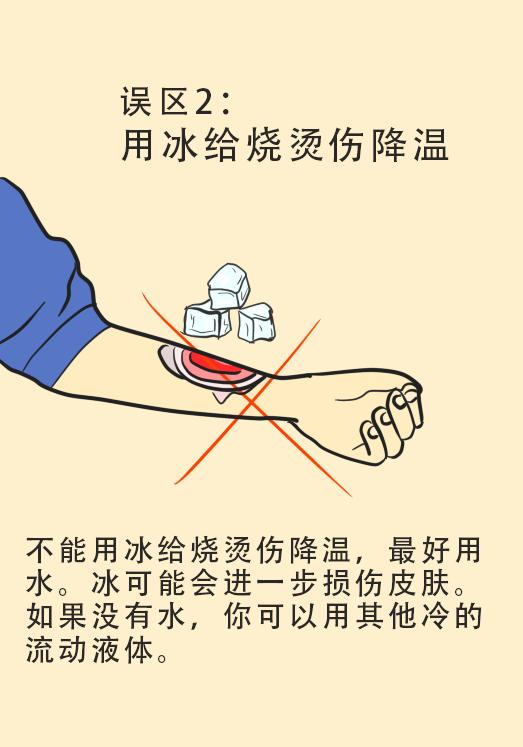 误区2：
用冰给烧烫伤降温

不能用冰给烧烫伤降温，最好用水。冰可能会进一步损伤皮肤。如果没有水，你可以用其他冷的流动液体。