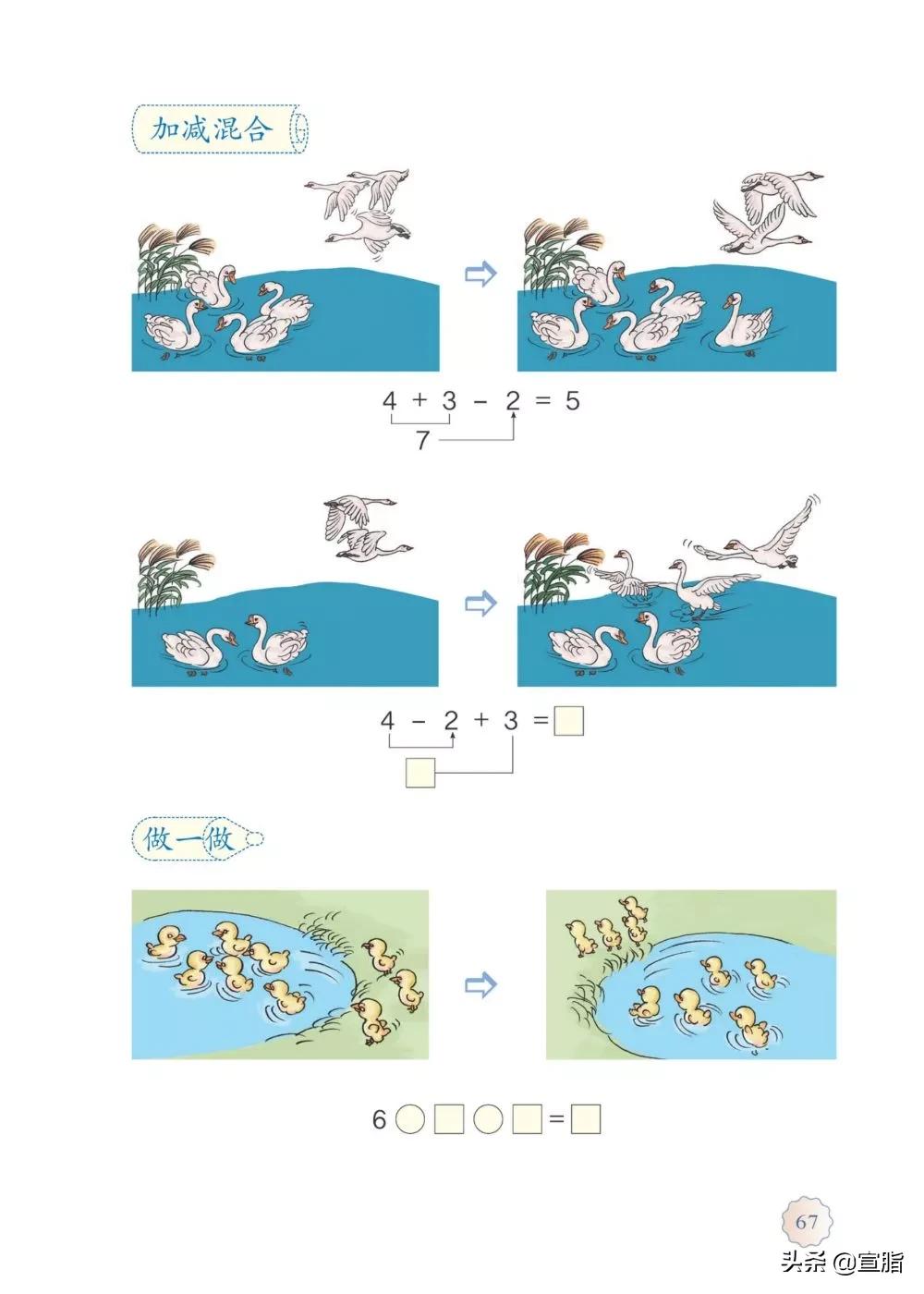 加减混合

$4 + 3 - 2 = 5$

7

$4 - 2 + 3 = \square$

$\square$

做一做

$6 \bigcirc \square \bigcirc \square = \square$

67

头条 @宣脂