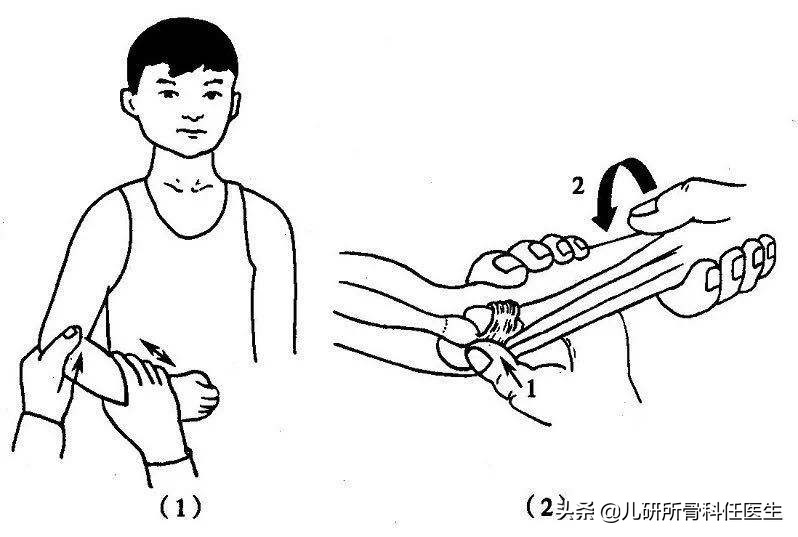 2

1

（1）

（2）

头条 @儿研所骨科任医生