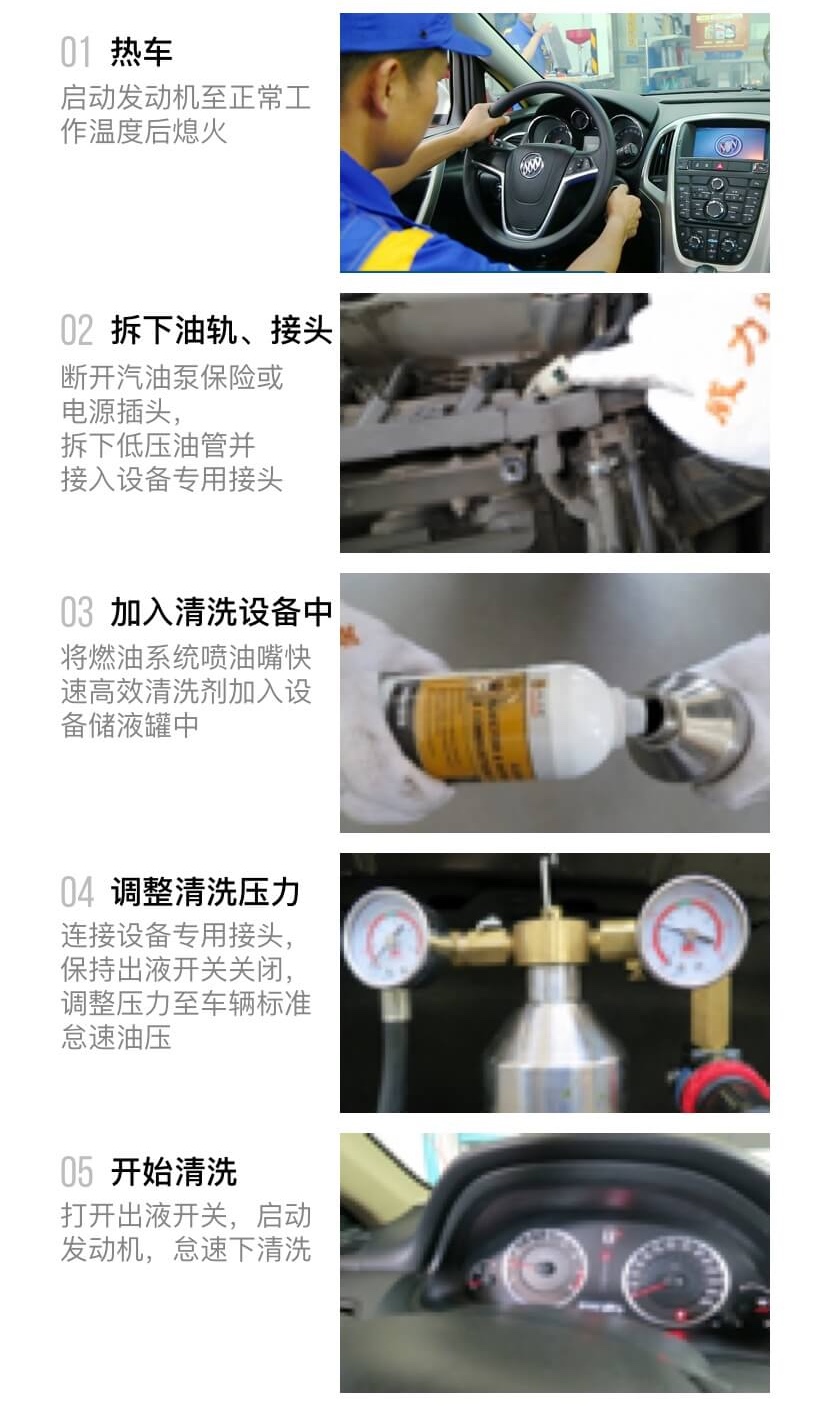 01 热车

启动发动机至正常工作温度后熄火

02 拆下油轨、接头

断开汽油泵保险或电源插头，拆下低压油管并接入设备专用接头

03 加入清洗设备中

将燃油系统喷油嘴快速高效清洗剂加入设备储液罐中

04 调整清洗压力

连接设备专用接头，保持出液开关关闭，调整压力至车辆标准怠速油压

05 开始清洗

打开出液开关，启动发动机，怠速下清洗