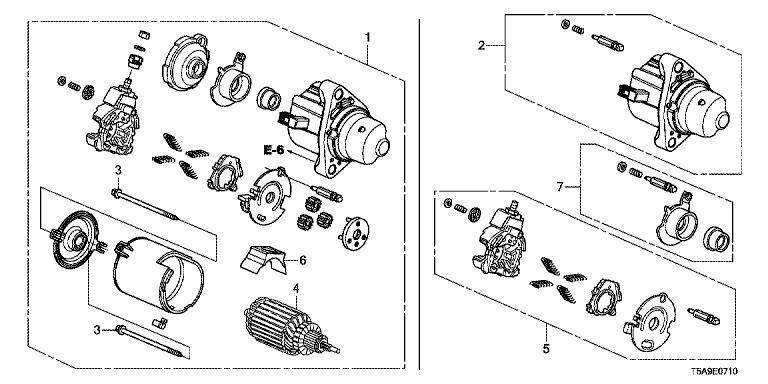 1
E-6
3
6
4
3
2
7
5
T5A9E0710