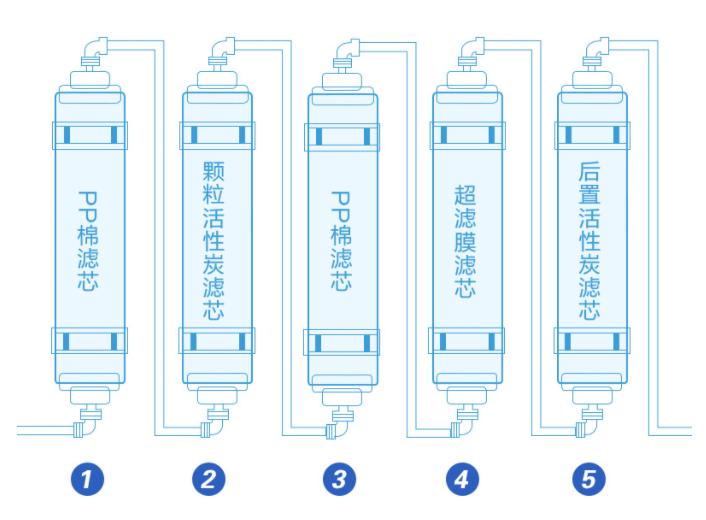 PP棉滤芯

颗粒活性炭滤芯

PP棉滤芯

超滤膜滤芯

后置活性炭滤芯

1

2

3

4

5