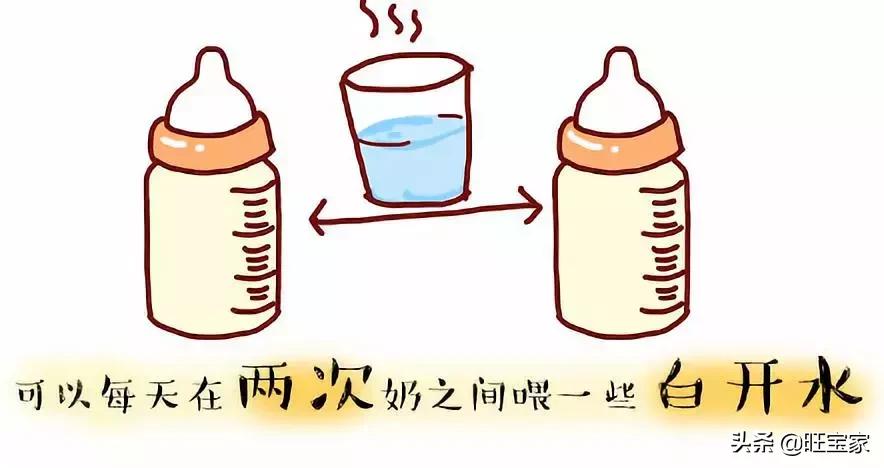 可以每天在两次奶之间喂一些白开水

头条 @旺宝家