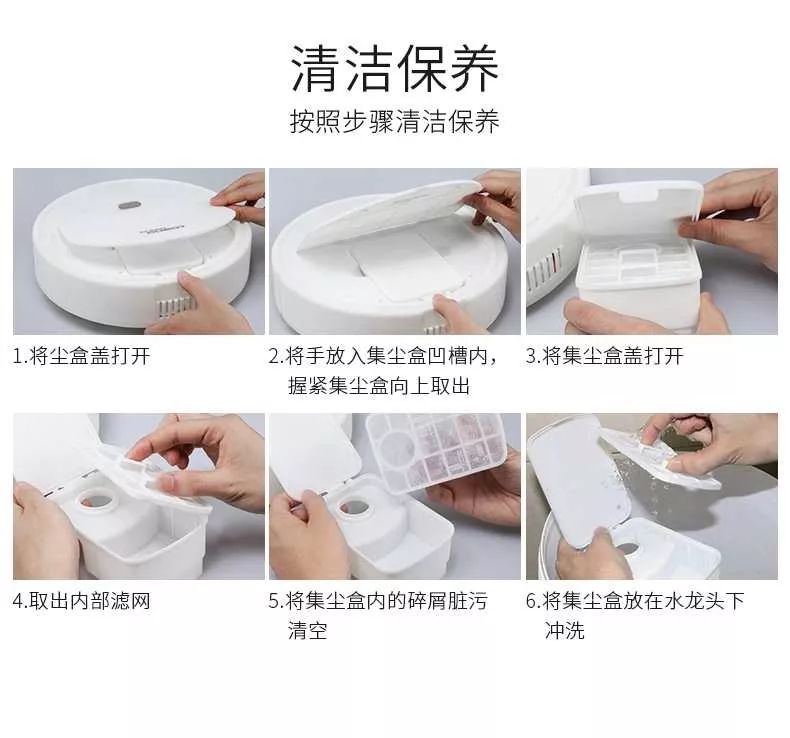 清洁保养

按照步骤清洁保养

1.将尘盒盖打开

2.将手放入集尘盒凹槽内，握紧集尘盒向上取出

3.将集尘盒盖打开

4.取出内部滤网

5.将集尘盒内的碎屑脏污清空

6.将集尘盒放在水龙头下冲洗