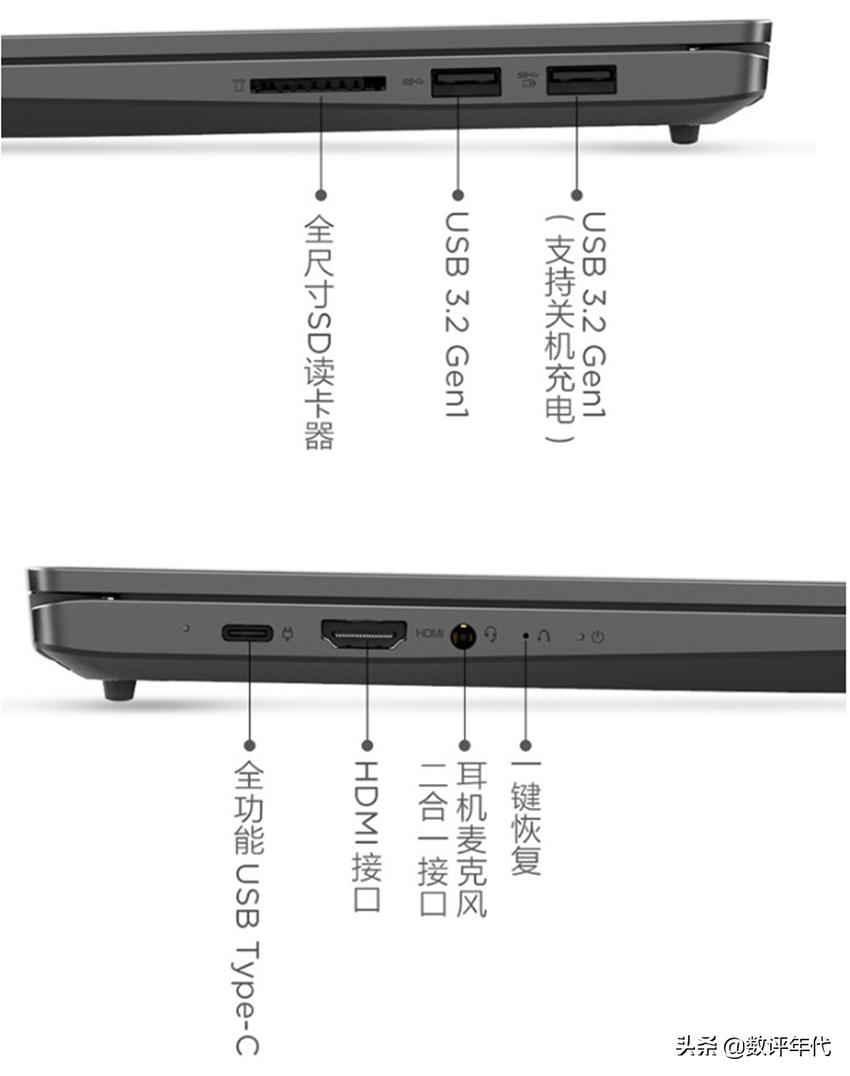 全尺寸SD读卡器

USB 3.2 Gen1

USB 3.2 Gen1（支持关机充电）

HDMI

全功能 USB Type-C

HDMI 接口

耳机麦克风二合一接口

一键恢复

头条 @数评年代