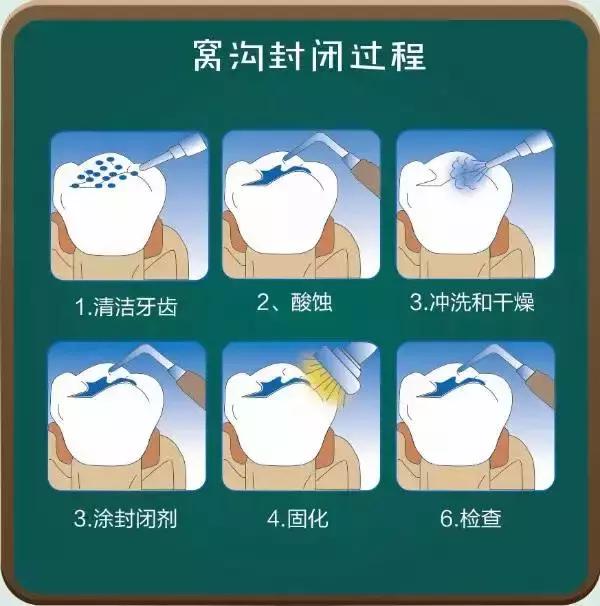 窝沟封闭过程

1.清洁牙齿

2、酸蚀

3.冲洗和干燥

3.涂封闭剂

4.固化

6.检查