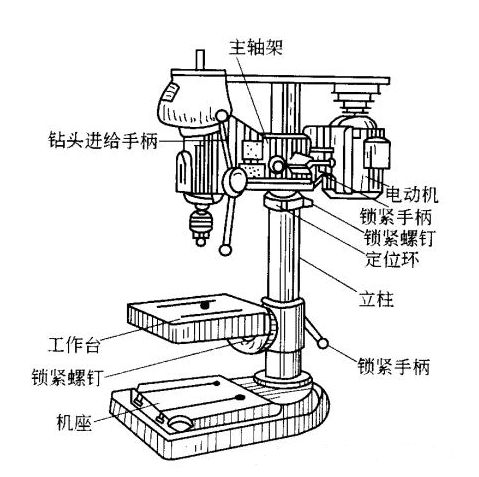 主轴架
钻头进给手柄
电动机
锁紧手柄
锁紧螺钉
定位环
立柱
工作台
锁紧螺钉
锁紧手柄
机座