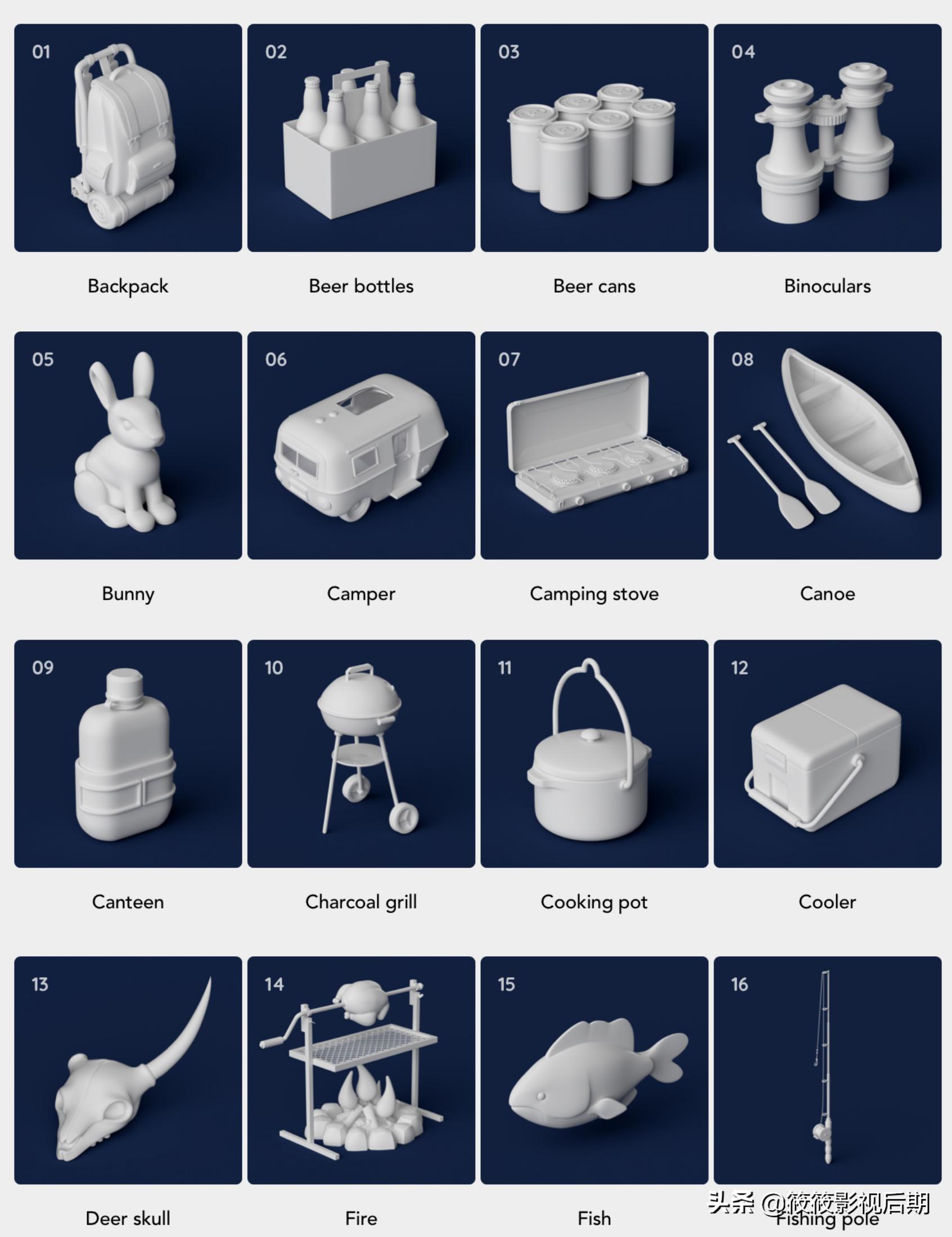 01

Backpack

02

Beer bottles

03

Beer cans

04

Binoculars

05

Bunny

06

Camper

07

Camping stove

08

Canoe

09

Canteen

10

Charcoal grill

11

Cooking pot

12

Cooler

13

Deer skull

14

Fire

15

Fish

16

Fishing pole

头条 @筱筱影视后期