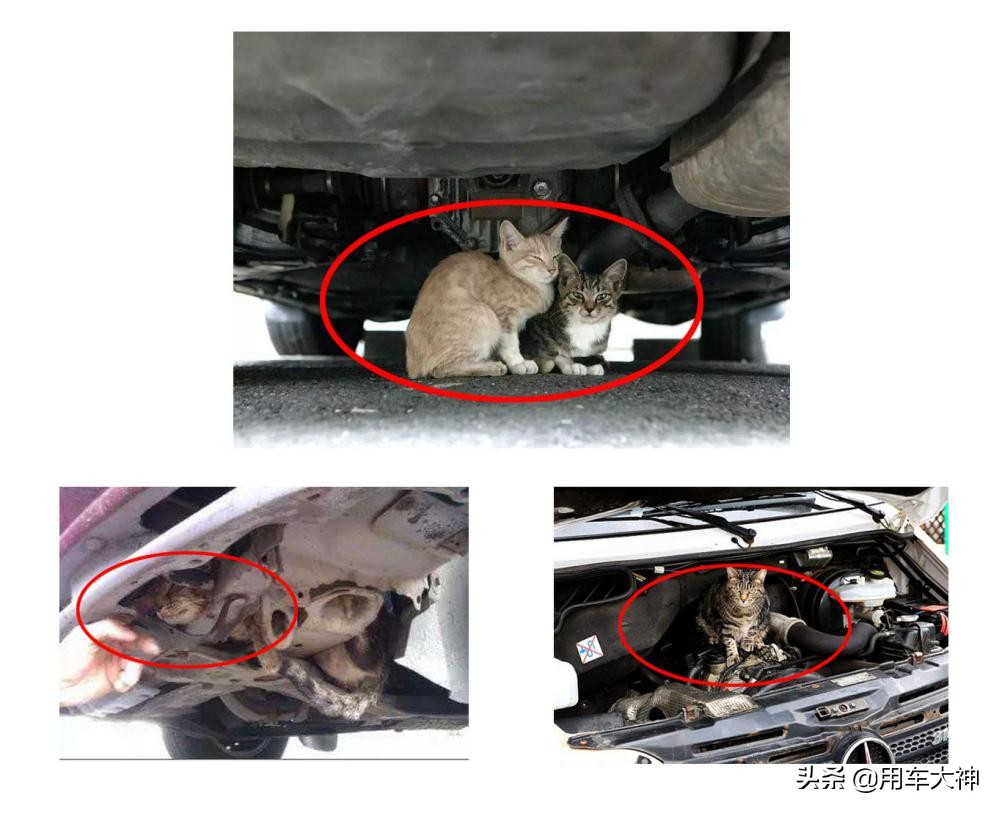 头条 @用车大神